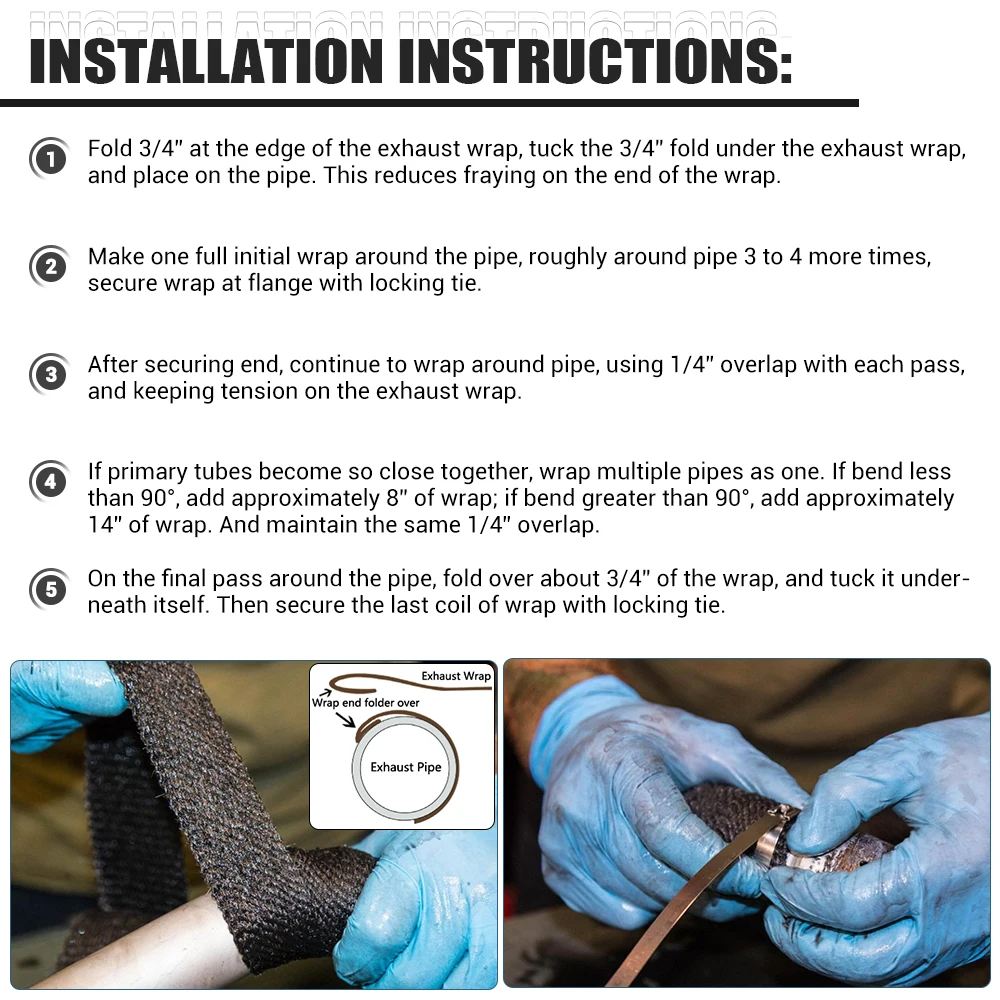 INSTALLATION INSTRUCTIONS:

1 Fold 3/4" at the edge of the exhaust wrap, tuck the 3/4" fold under the exhaust wrap, and place on the pipe. This reduces fraying on the end of the wrap.

2 Make one full initial wrap around the pipe, roughly around pipe 3 to 4 more times, secure wrap at flange with locking tie.

3 After securing end, continue to wrap around pipe, using 1/4" overlap with each pass, and keeping tension on the exhaust wrap.

4 If primary tubes become so close together, wrap multiple pipes as one. If bend less than 90°, add approximately 8" of wrap; if bend greater than 90°, add approximately 14" of wrap. And maintain the same 1/4" overlap.

5 On the final pass around the pipe, fold over about 3/4" of the wrap, and tuck it underneath itself. Then secure the last coil of wrap with locking tie.

Exhaust Wrap
Wrap end folder over
Exhaust Pipe