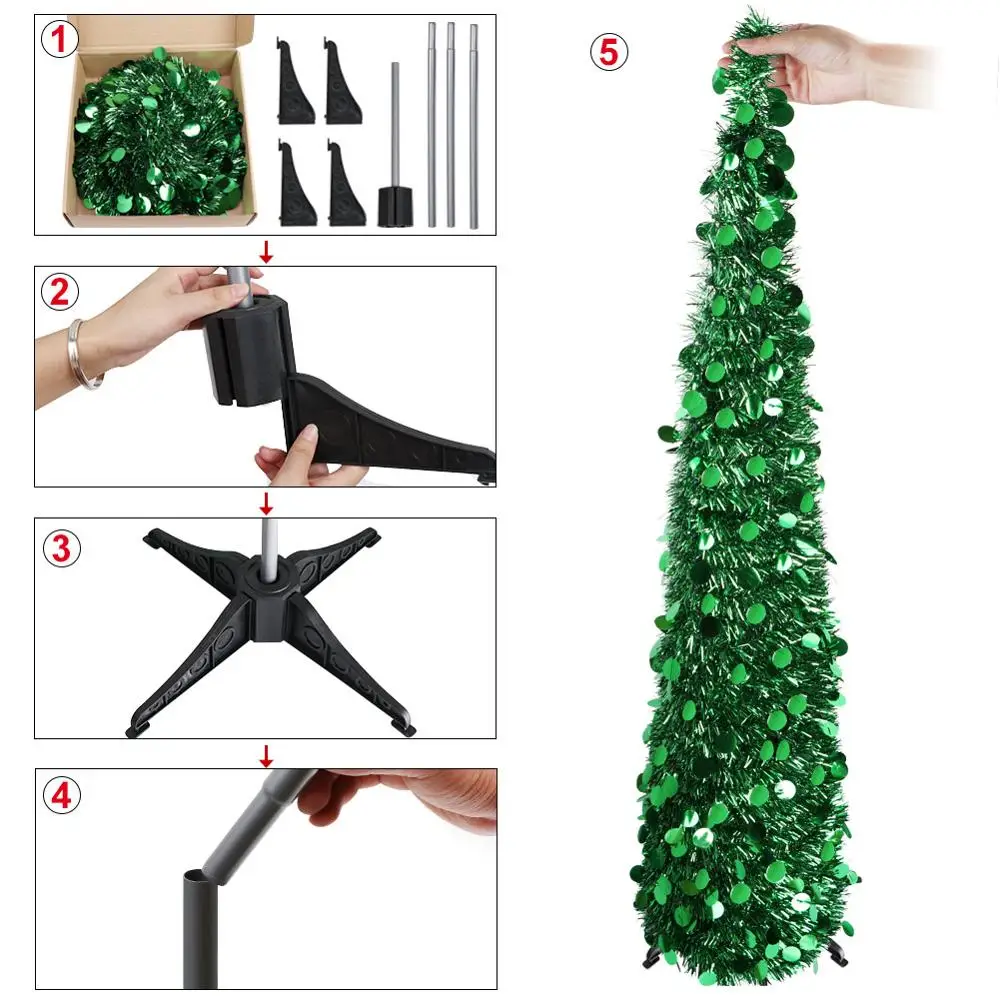 1

2

3

4

5