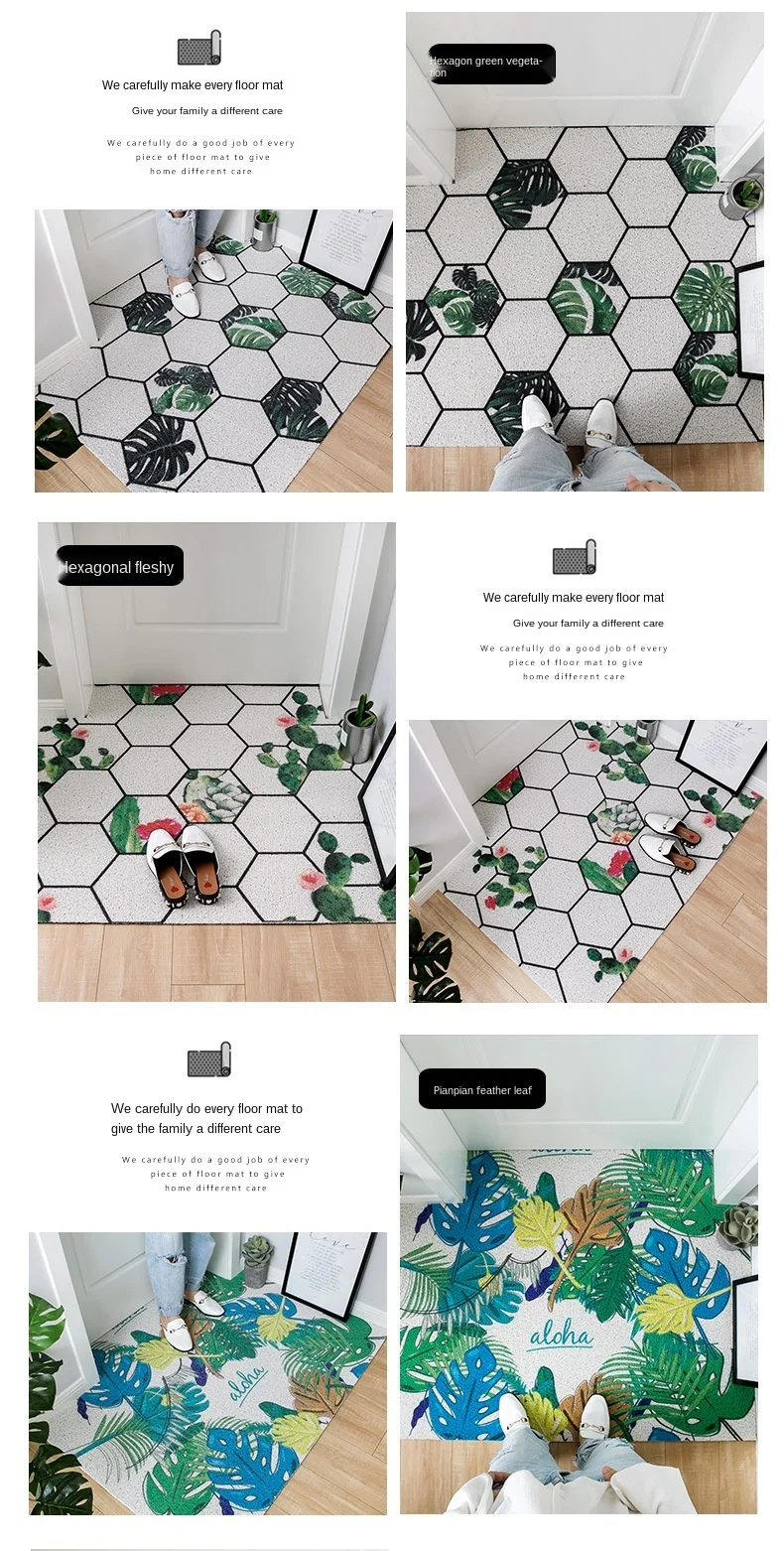 We carefully make every floor mat

Give your family a different care

We carefully do a good job of every piece of floor mat to give home different care

Hexagon green vegetation

Hexagonal fleshy

We carefully make every floor mat

Give your family a different care

We carefully do a good job of every piece of floor mat to give home different care

We carefully do every floor mat to give the family a different care

We carefully do a good job of every piece of floor mat to give home different care

Pianpian feather leaf

aloha

aloha