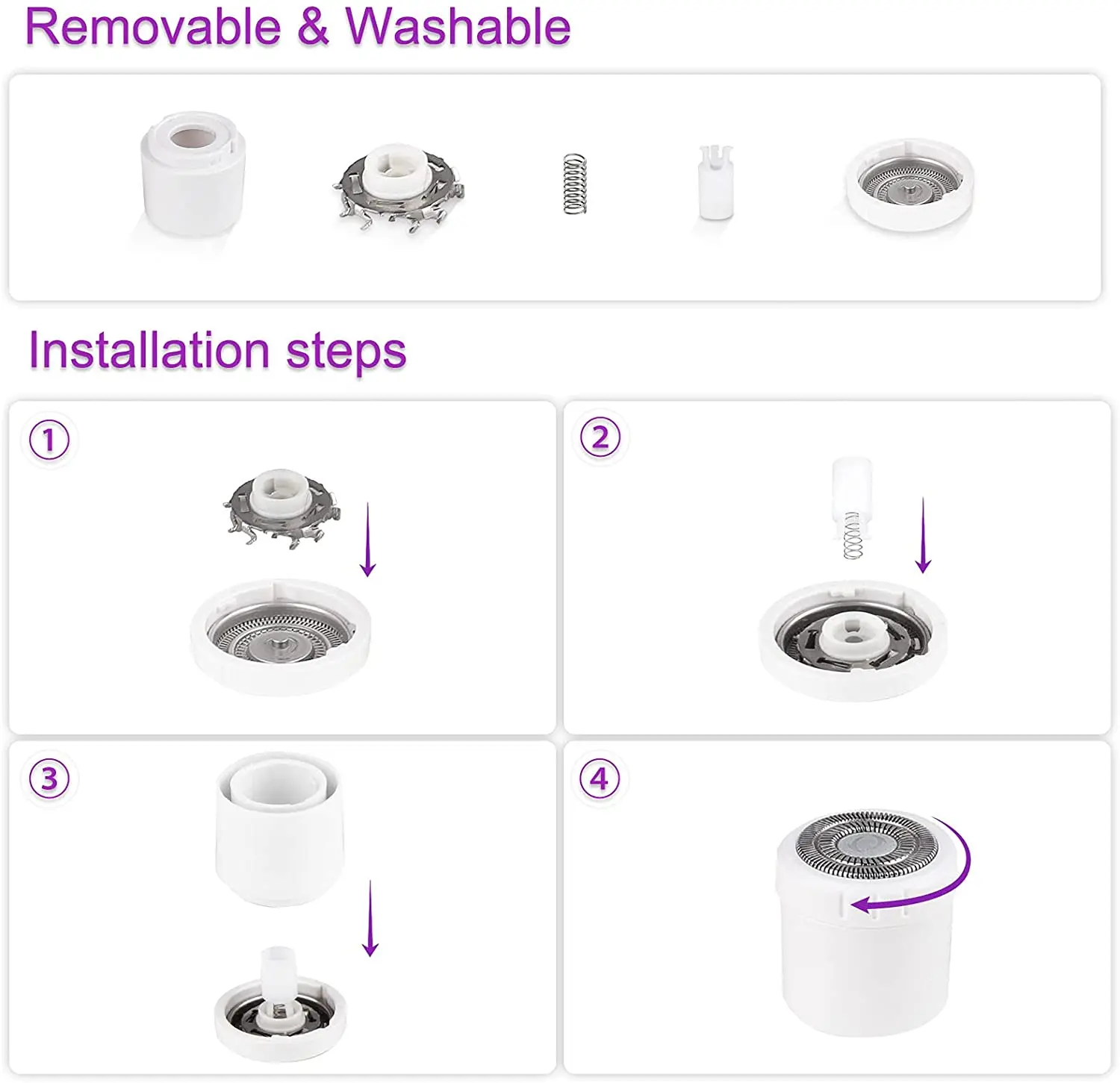 Removable & Washable

Installation steps

①

②

③

④