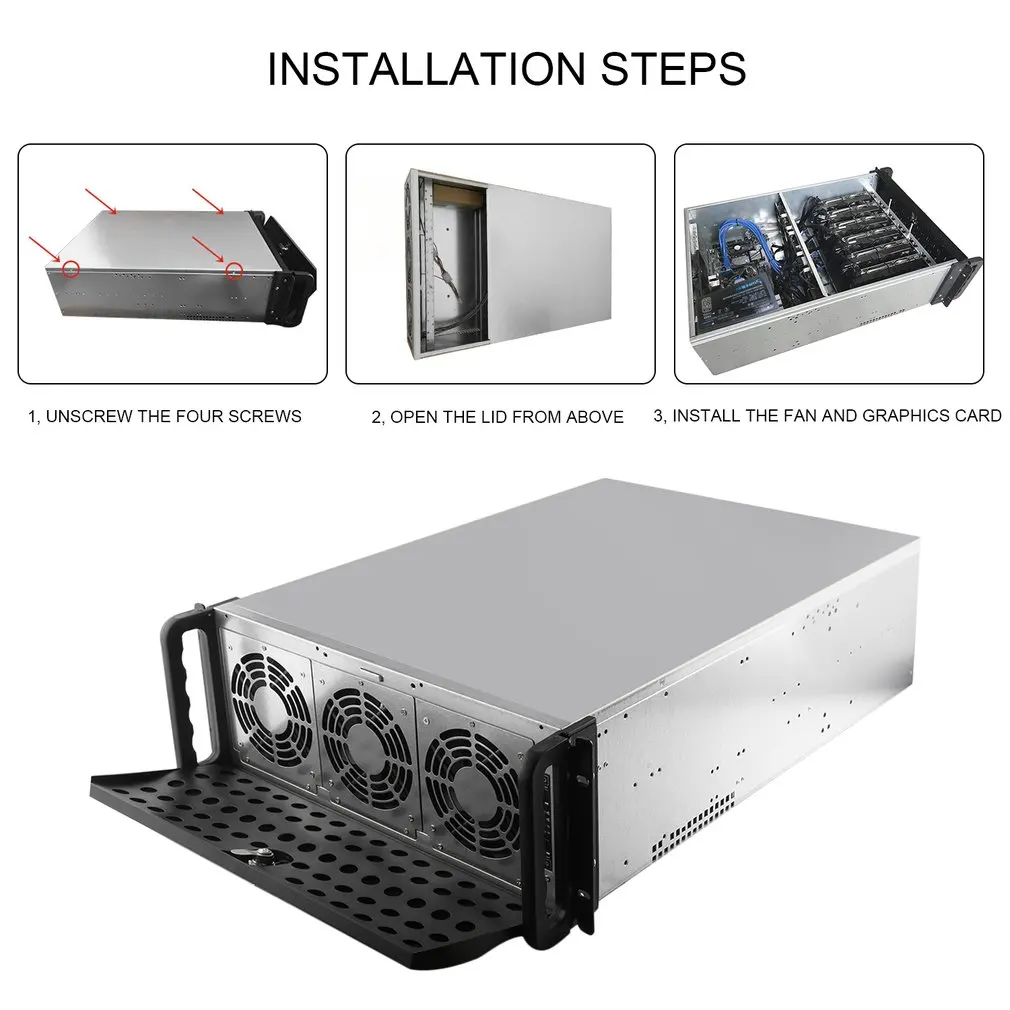 INSTALLATION STEPS

1, UNSCREW THE FOUR SCREWS

2, OPEN THE LID FROM ABOVE

3, INSTALL THE FAN AND GRAPHICS CARD