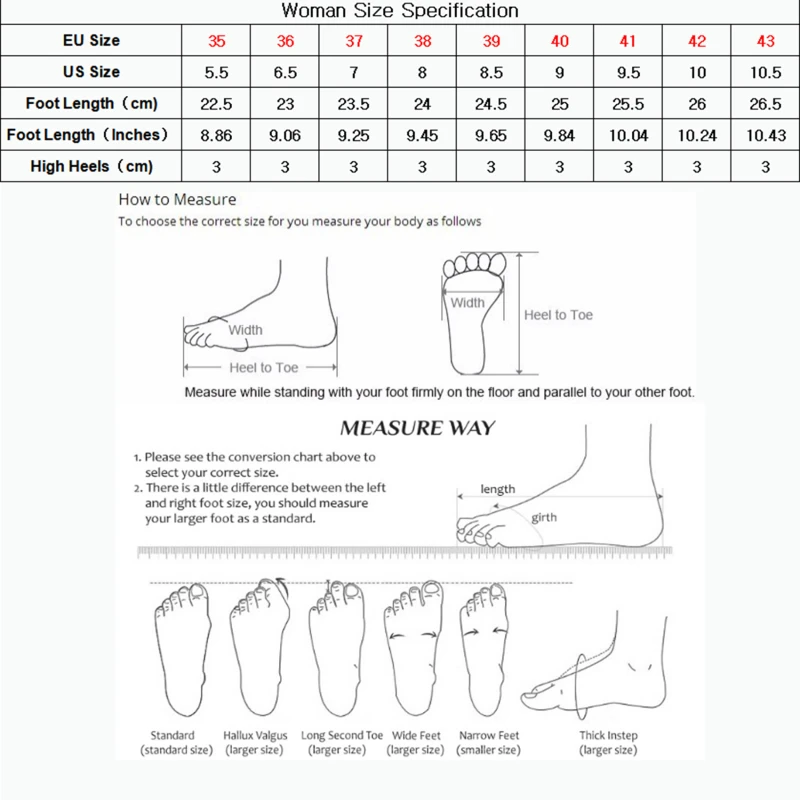 Woman Size Specification

| EU Size | 35 | 36 | 37 | 38 | 39 | 40 | 41 | 42 | 43 |
|---|---|---|---|---|---|---|---|---|---|
| US Size | 5.5 | 6.5 | 7 | 8 | 8.5 | 9 | 9.5 | 10 | 10.5 |
| Foot Length（cm) | 22.5 | 23 | 23.5 | 24 | 24.5 | 25 | 25.5 | 26 | 26.5 |
| Foot Length（Inches) | 8.86 | 9.06 | 9.25 | 9.45 | 9.65 | 9.84 | 10.04 | 10.24 | 10.43 |
| High Heels（cm) | 3 | 3 | 3 | 3 | 3 | 3 | 3 | 3 | 3 |

How to Measure
To choose the correct size for you measure your body as follows

Width
Heel to Toe
Width
Heel to Toe

Measure while standing with your foot firmly on the floor and parallel to your other foot.

MEASURE WAY

1. Please see the conversion chart above to select your correct size.
2. There is a little difference between the left and right foot size, you should measure your larger foot as a standard.

length
girth

Standard (standard size)
Hallux Valgus (larger size)
Long Second Toe (larger size)
Wide Feet (larger size)
Narrow Feet (smaller size)
Thick Instep (larger size)