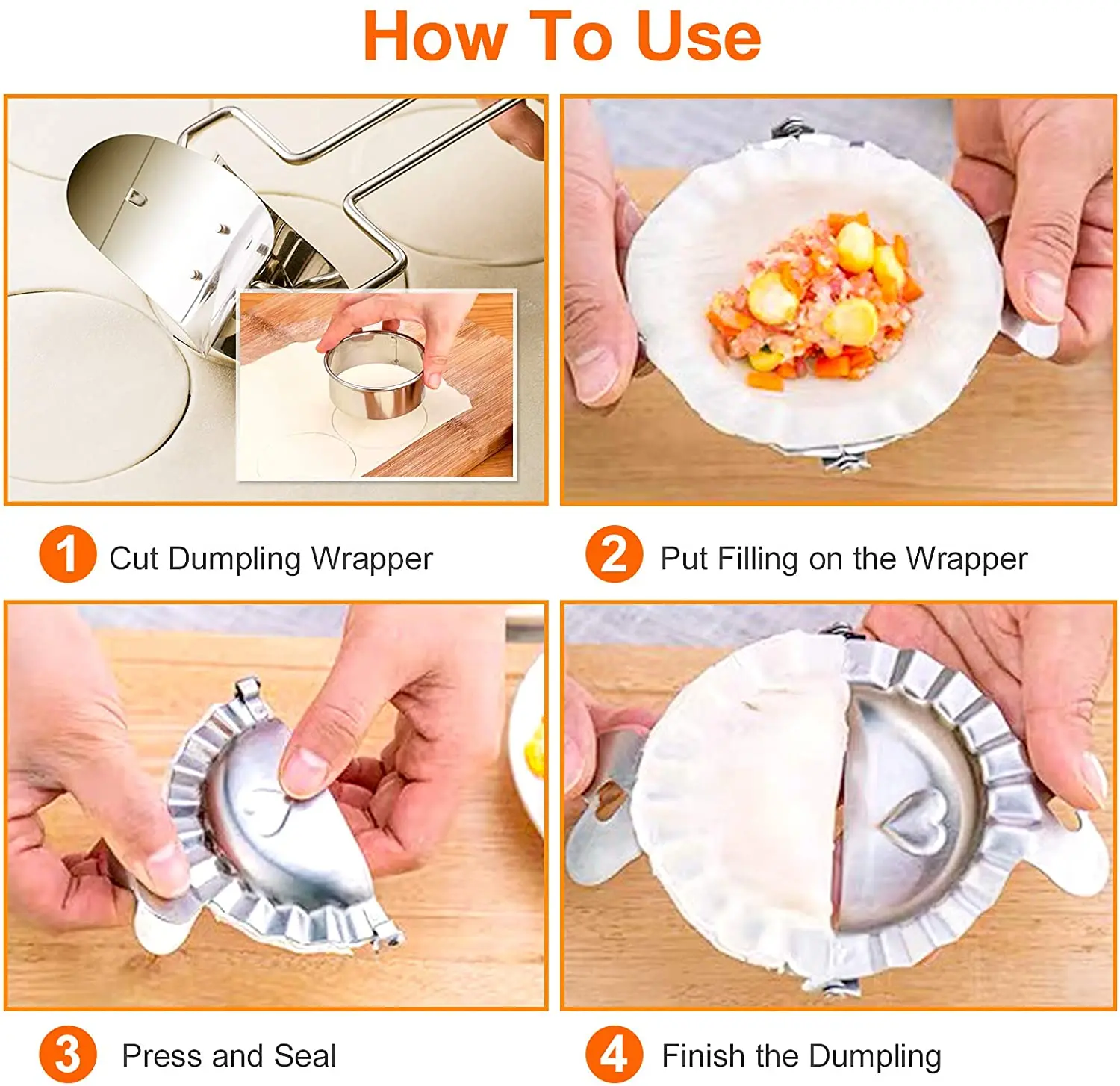 How To Use

1 Cut Dumpling Wrapper

2 Put Filling on the Wrapper

3 Press and Seal

4 Finish the Dumpling