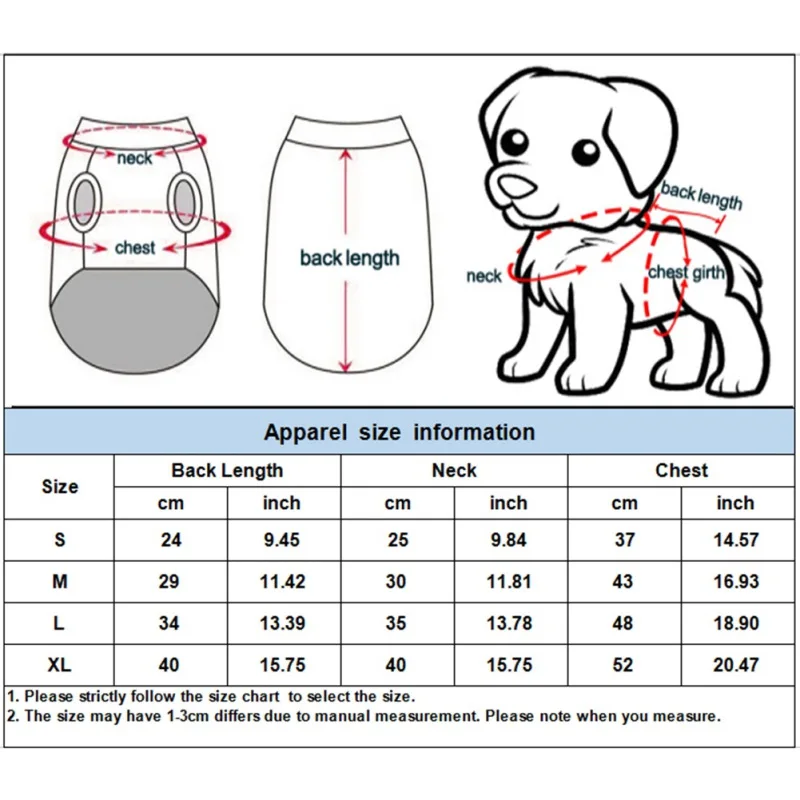 neck

chest

back length

back length

neck

chest girth

Apparel size information

| Size | Back Length cm | Back Length inch | Neck cm | Neck inch | Chest cm | Chest inch |
|---|---|---|---|---|---|---|
| S | 24 | 9.45 | 25 | 9.84 | 37 | 14.57 |
| M | 29 | 11.42 | 30 | 11.81 | 43 | 16.93 |
| L | 34 | 13.39 | 35 | 13.78 | 48 | 18.90 |
| XL | 40 | 15.75 | 40 | 15.75 | 52 | 20.47 |

1. Please strictly follow the size chart to select the size.
2. The size may have 1-3cm differs due to manual measurement. Please note when you measure.