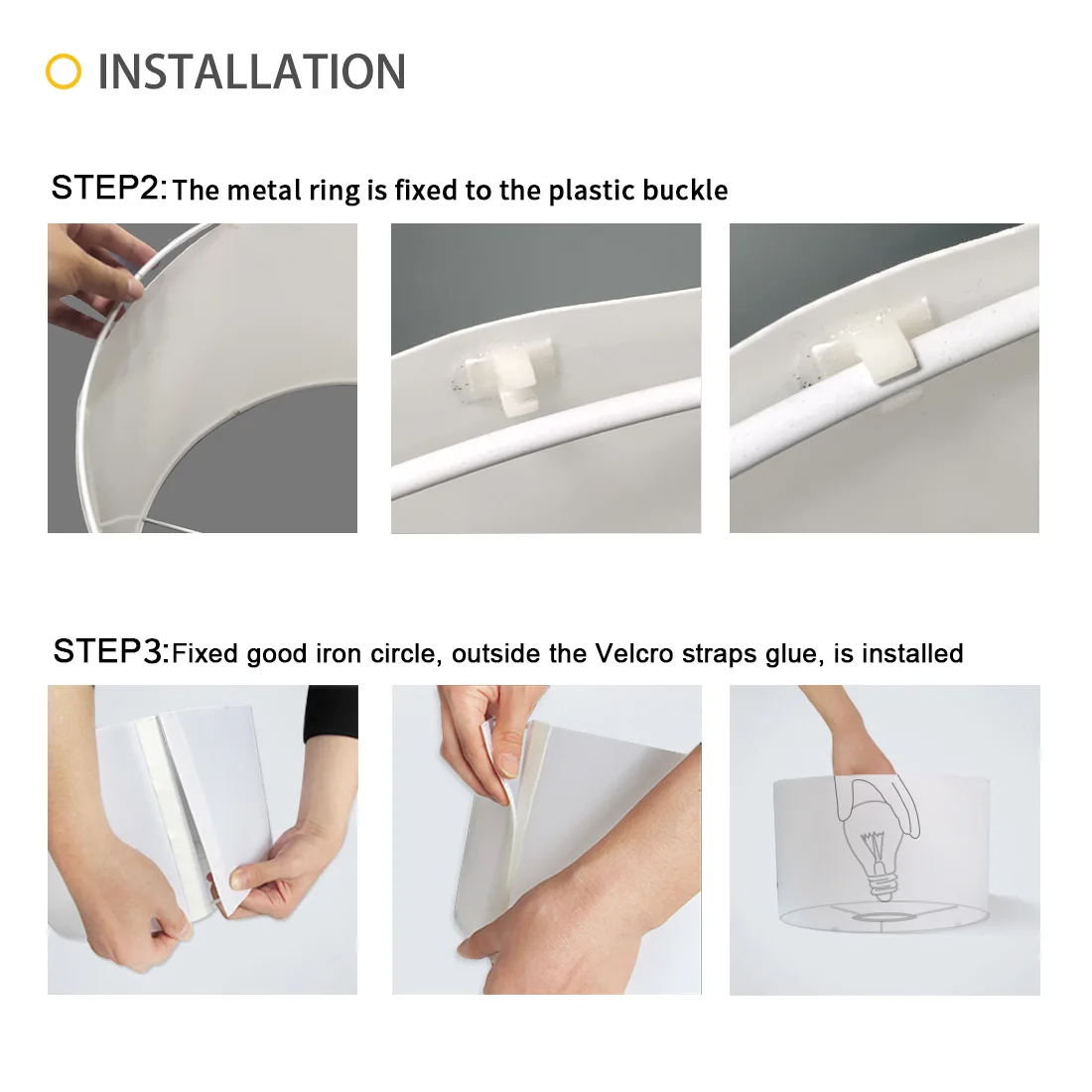 INSTALLATION

STEP2: The metal ring is fixed to the plastic buckle

STEP3: Fixed good iron circle, outside the Velcro straps glue, is installed