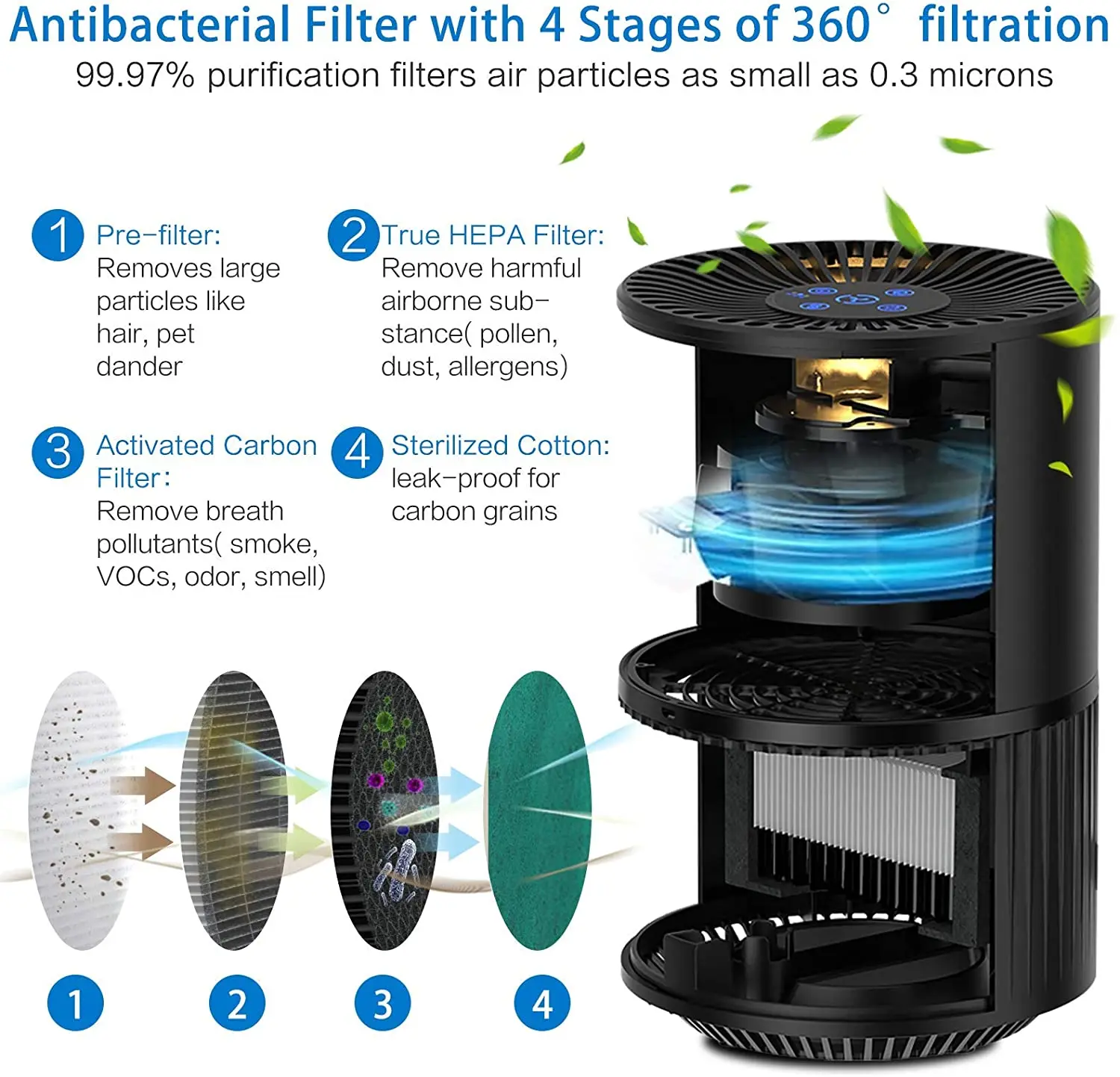 Antibacterial Filter with 4 Stages of 360° filtration
99.97% purification filters air particles as small as 0.3 microns

1 Pre-filter:
Removes large particles like hair, pet dander

2 True HEPA Filter:
Remove harmful airborne substance( pollen, dust, allergens)

3 Activated Carbon Filter:
Remove breath pollutants( smoke, VOCs, odor, smell)

4 Sterilized Cotton:
leak-proof for carbon grains

1

2

3

4