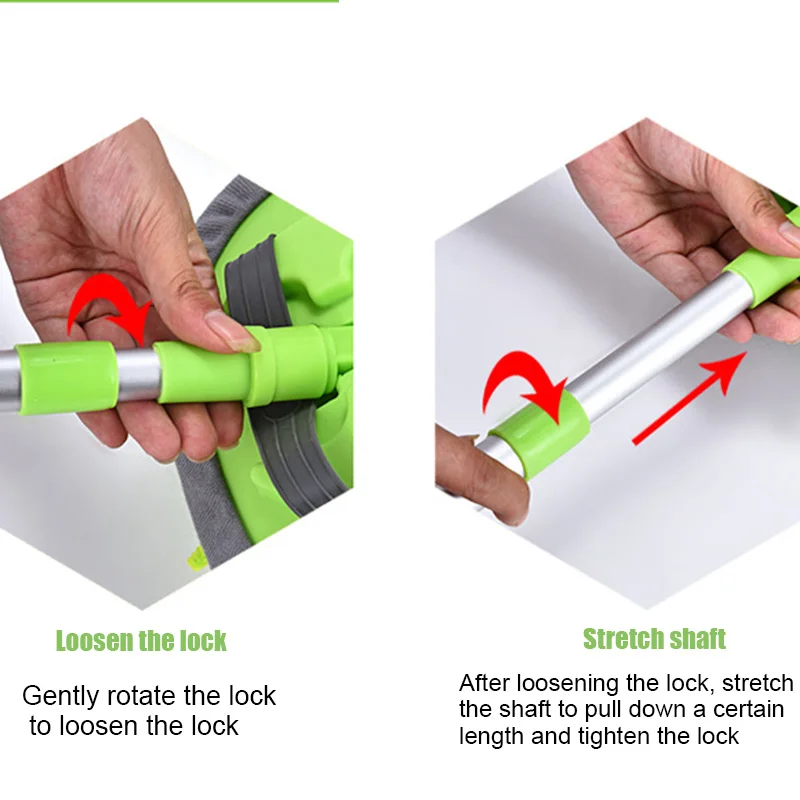 Loosen the lock

Gently rotate the lock to loosen the lock

Stretch shaft

After loosening the lock, stretch the shaft to pull down a certain length and tighten the lock