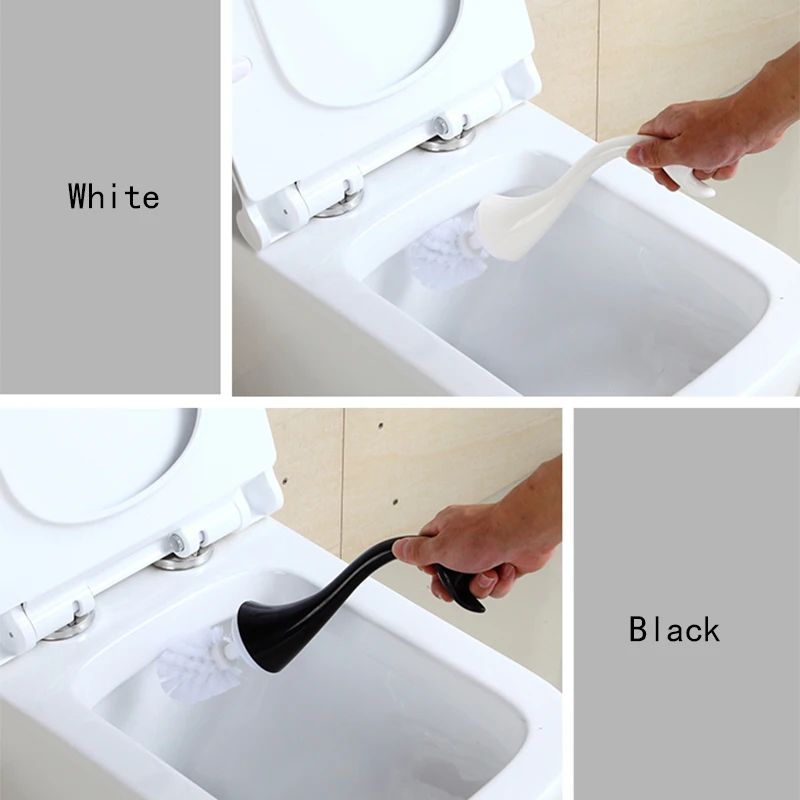 White

Black