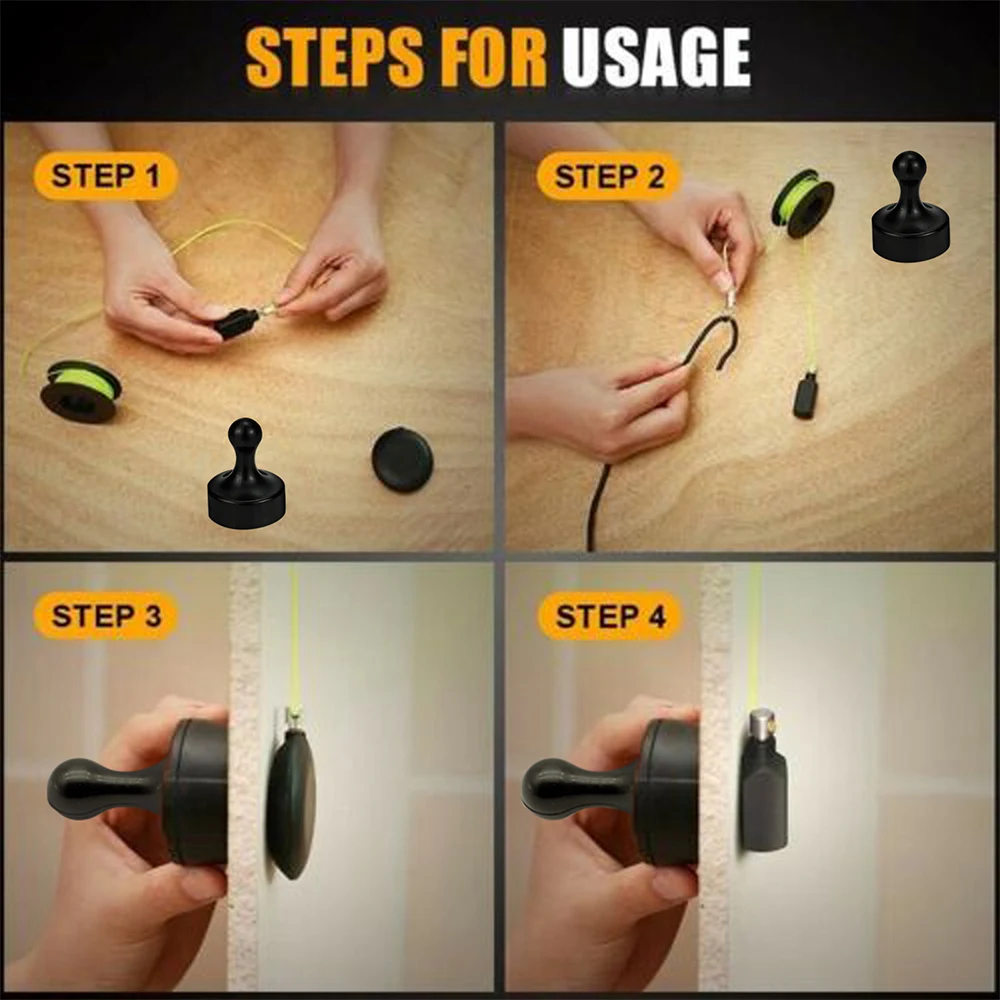 STEPS FOR USAGE

STEP 1

STEP 2

STEP 3

STEP 4