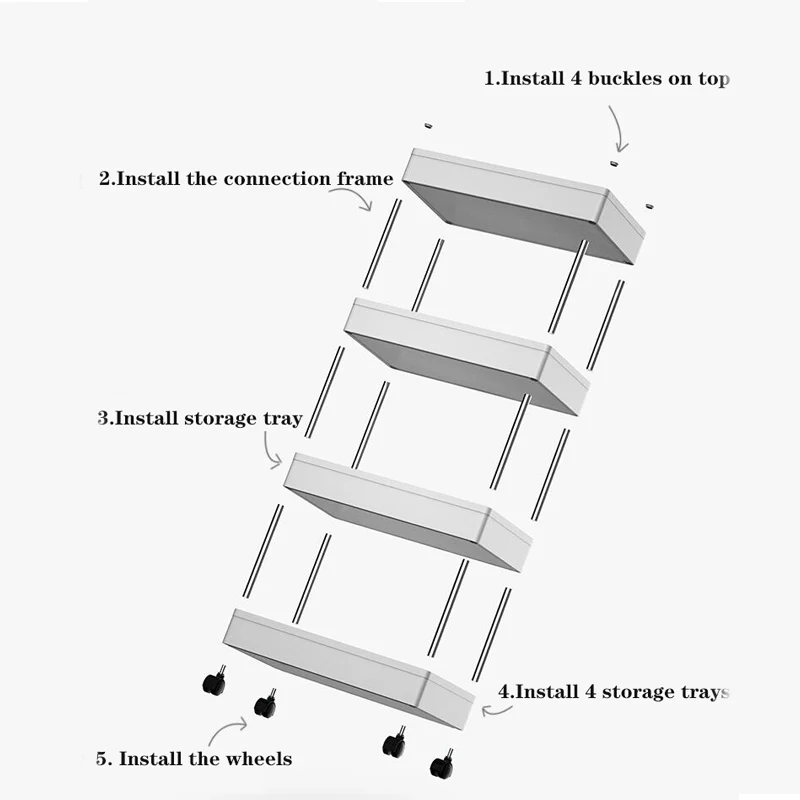 1.Install 4 buckles on top

2.Install the connection frame

3.Install storage tray

4.Install 4 storage trays

5. Install the wheels