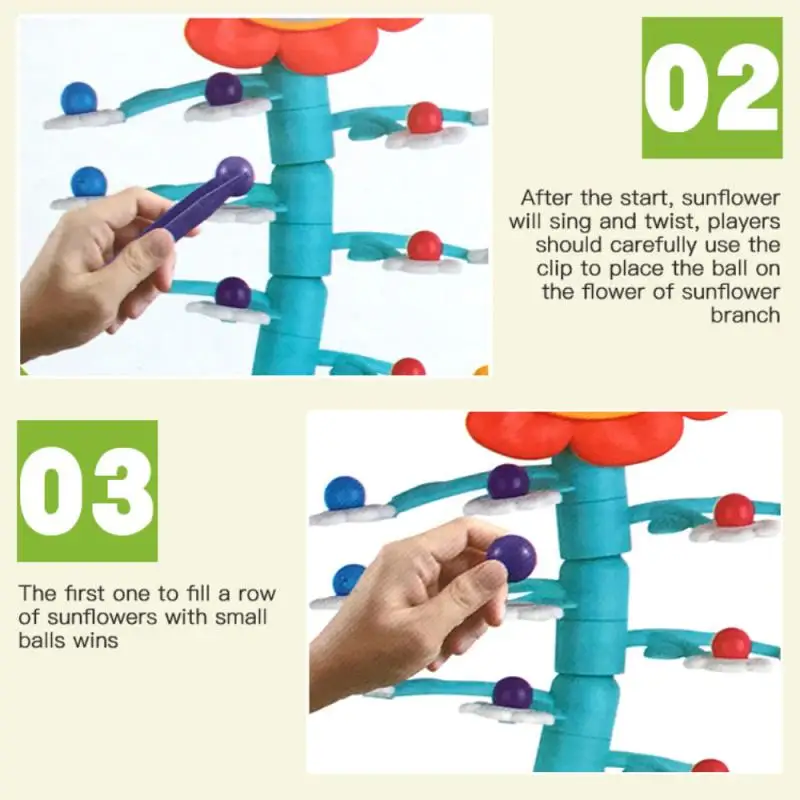 02

After the start, sunflower will sing and twist, players should carefully use the clip to place the ball on the flower of sunflower branch

03

The first one to fill a row of sunflowers with small balls wins