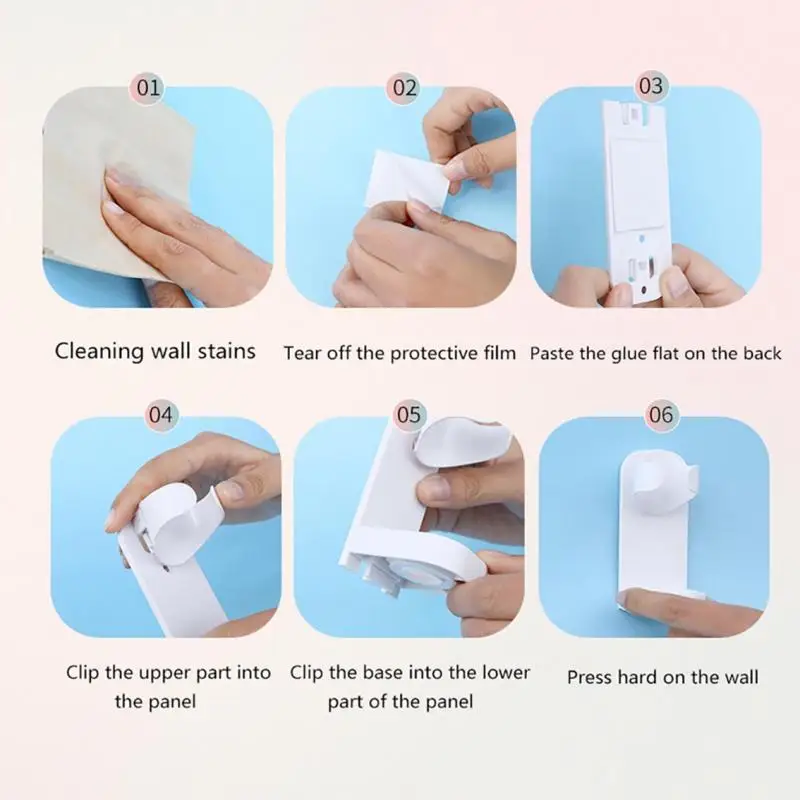 01

Cleaning wall stains

02

Tear off the protective film

03

Paste the glue flat on the back

04

Clip the upper part into the panel

05

Clip the base into the lower part of the panel

06

Press hard on the wall