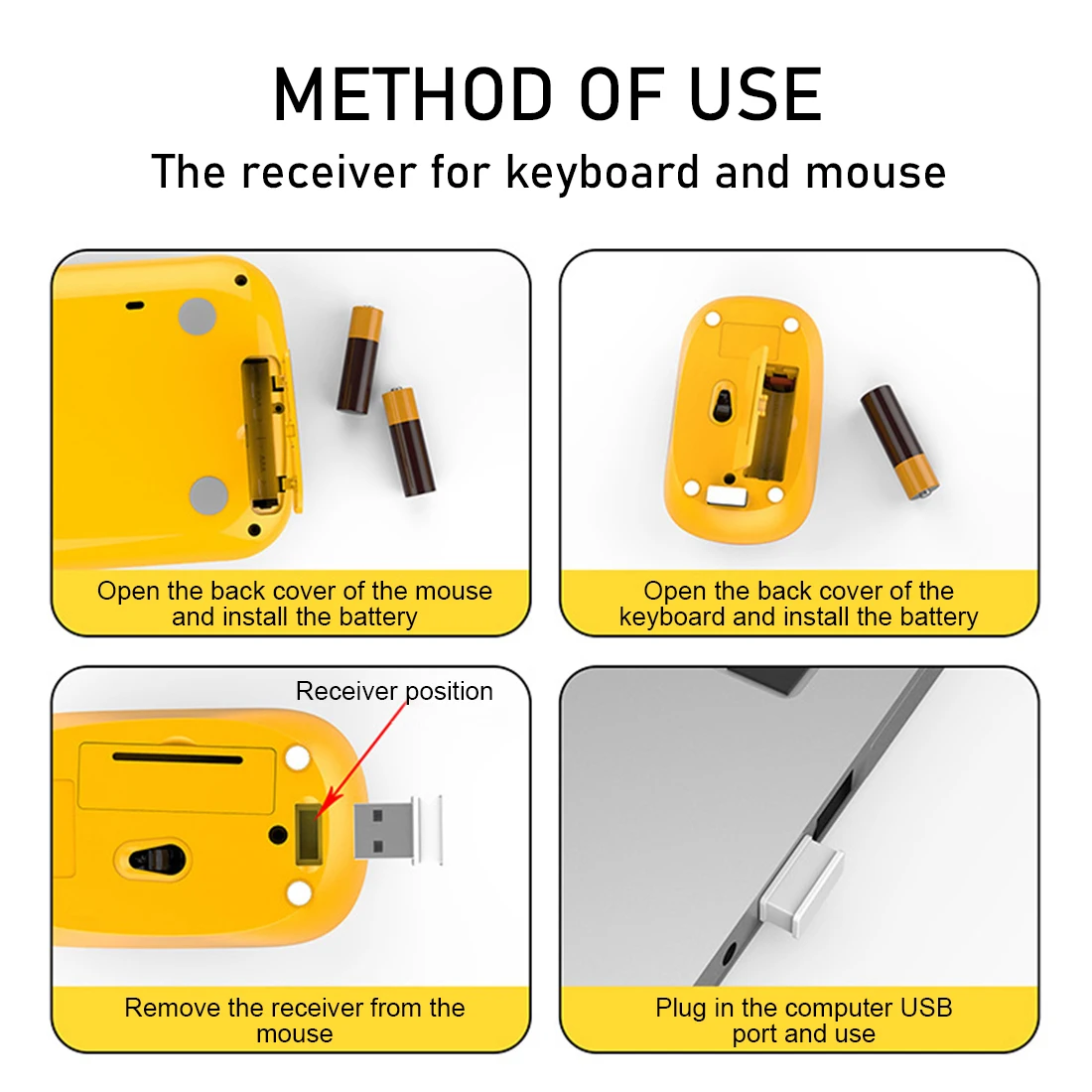 METHOD OF USE
The receiver for keyboard and mouse

Open the back cover of the mouse and install the battery

Open the back cover of the keyboard and install the battery

Receiver position

Remove the receiver from the mouse

Plug in the computer USB port and use