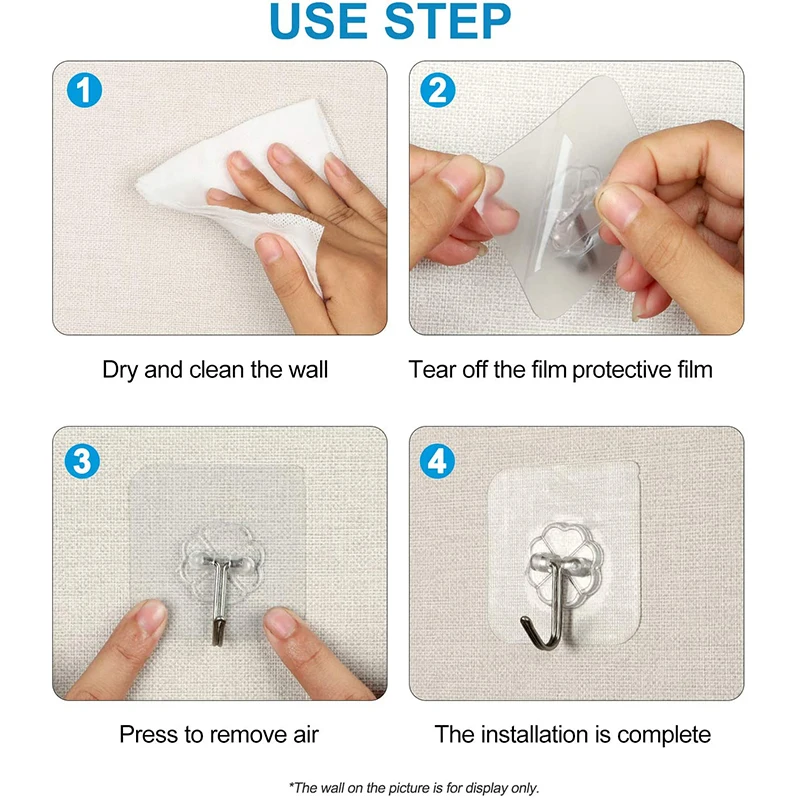 USE STEP

1

Dry and clean the wall

2

Tear off the film protective film

3

Press to remove air

4

The installation is complete

*The wall on the picture is for display only.