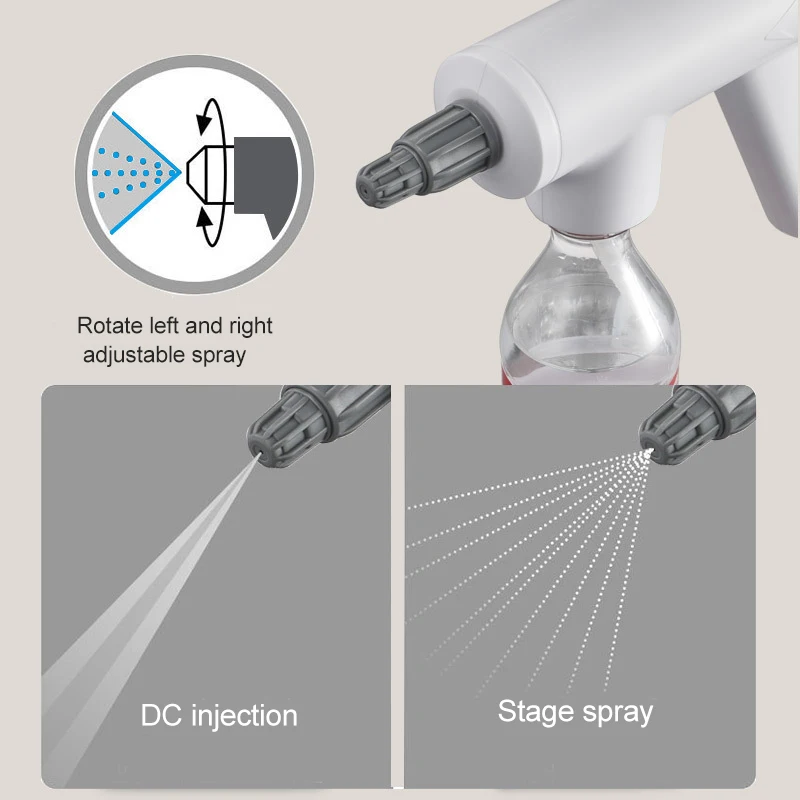 Rotate left and right adjustable spray

DC injection

Stage spray