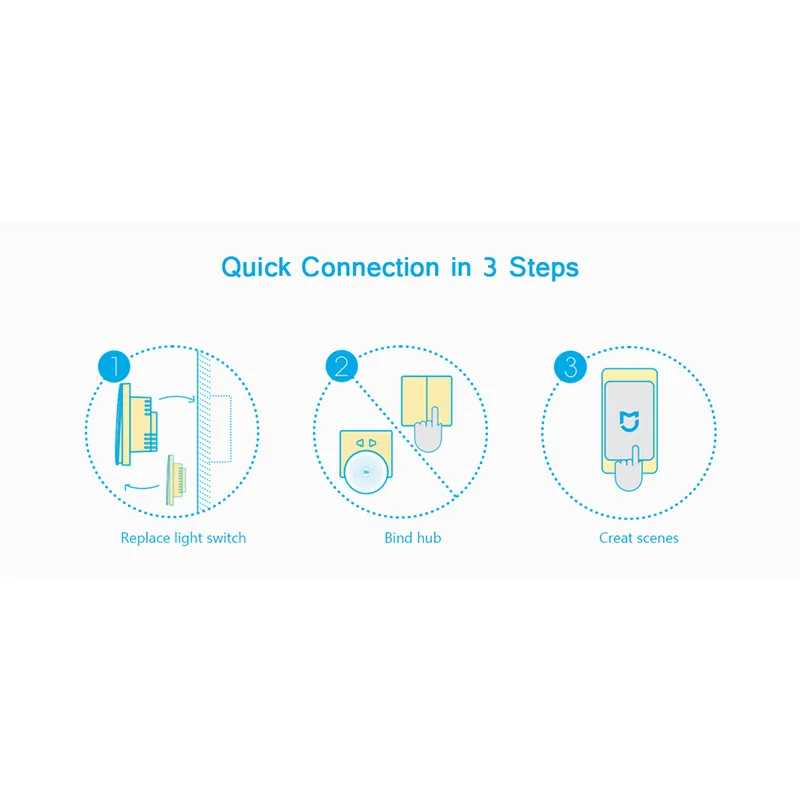 Quick Connection in 3 Steps

1

Replace light switch

2

Bind hub

3

Creat scenes