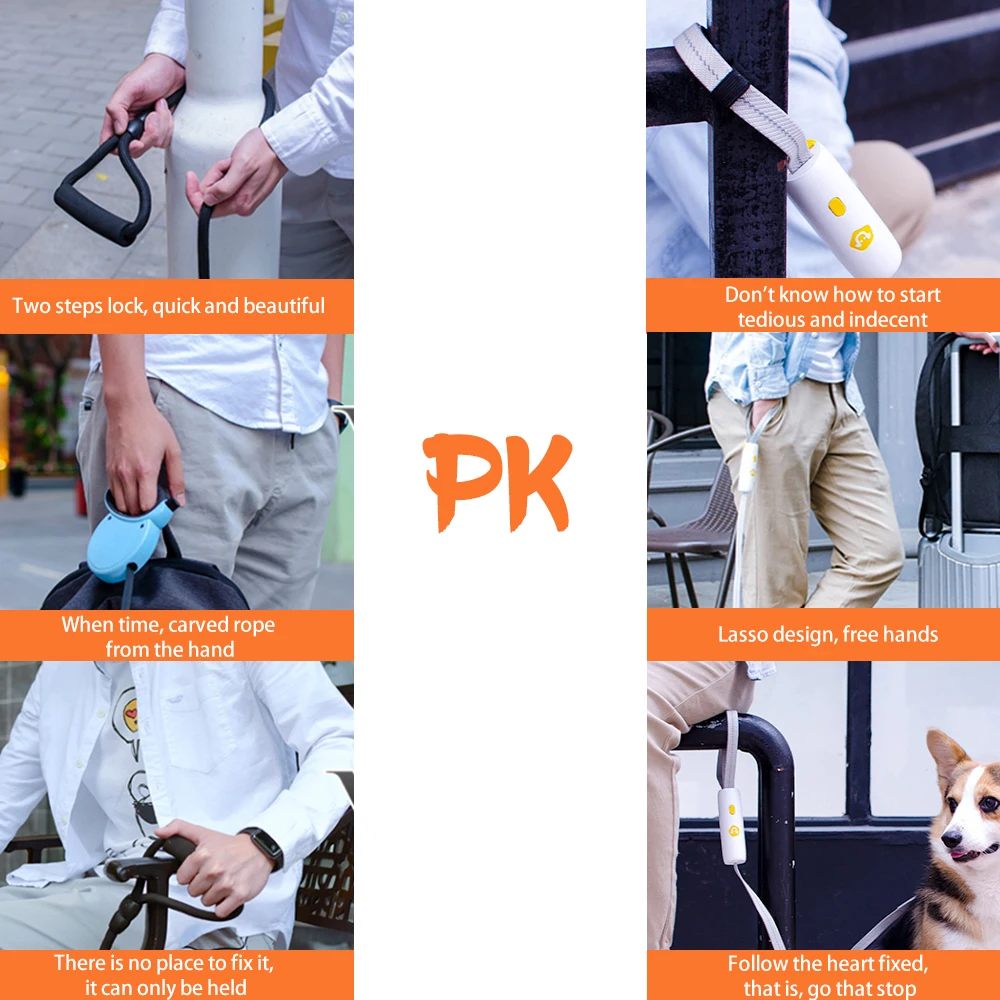 Two steps lock, quick and beautiful

When time, carved rope from the hand

There is no place to fix it, it can only be held

PK

Don't know how to start tedious and indecent

Lasso design, free hands

Follow the heart fixed, that is, go that stop