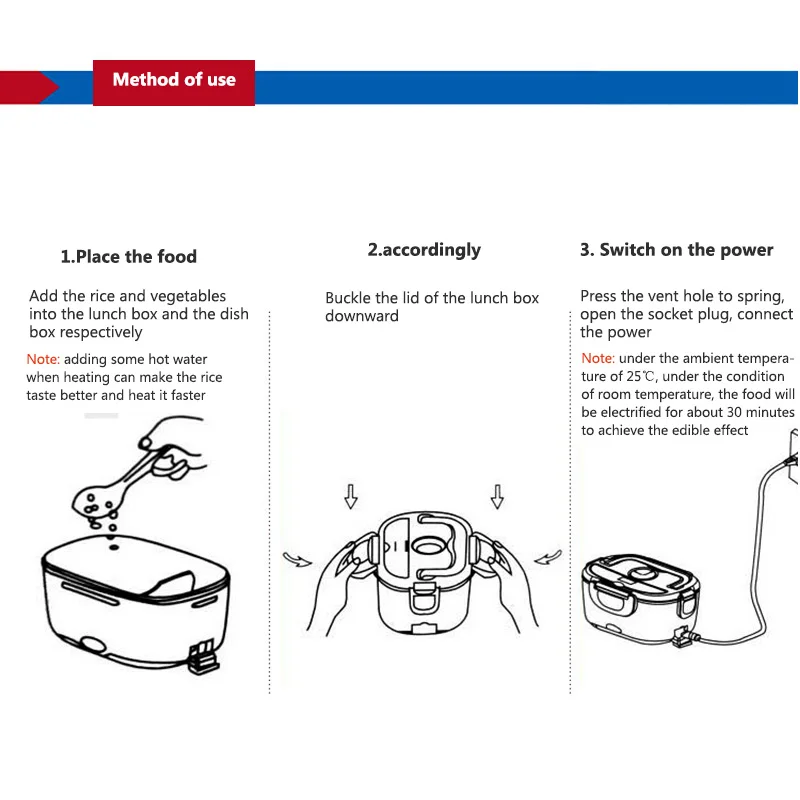 Method of use

1.Place the food

Add the rice and vegetables into the lunch box and the dish box respectively

Note: adding some hot water when heating can make the rice taste better and heat it faster

2.accordingly

Buckle the lid of the lunch box downward

3. Switch on the power

Press the vent hole to spring, open the socket plug, connect the power

Note: under the ambient temperature of 25℃, under the condition of room temperature, the food will be electrified for about 30 minutes to achieve the edible effect