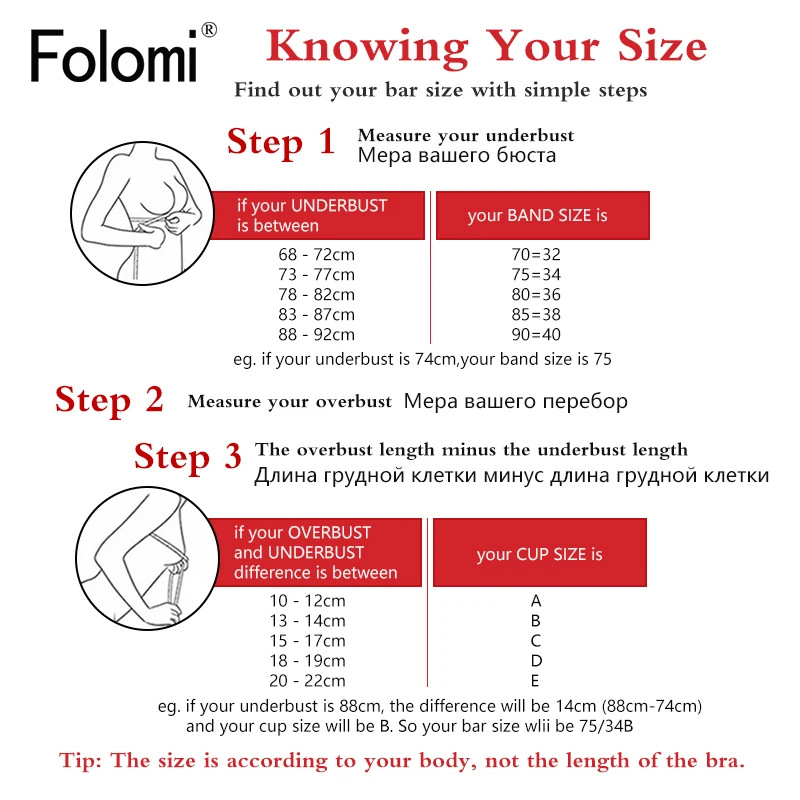 Folomi®

Knowing Your Size

Find out your bar size with simple steps

Step 1 Measure your underbust
Мера вашего бюста

| if your UNDERBUST is between | your BAND SIZE is |
|---|---|
| 68 - 72cm | 70=32 |
| 73 - 77cm | 75=34 |
| 78 - 82cm | 80=36 |
| 83 - 87cm | 85=38 |
| 88 - 92cm | 90=40 |

eg. if your underbust is 74cm,your band size is 75

Step 2 Measure your overbust Мера вашего перебор

Step 3 The overbust length minus the underbust length
Длина грудной клетки минус длина грудной клетки

| if your OVERBUST and UNDERBUST difference is between | your CUP SIZE is |
|---|---|
| 10 - 12cm | A |
| 13 - 14cm | B |
| 15 - 17cm | C |
| 18 - 19cm | D |
| 20 - 22cm | E |

eg. if your underbust is 88cm, the difference will be 14cm (88cm-74cm) and your cup size will be B. So your bar size wlii be 75/34B

Tip: The size is according to your body, not the length of the bra.