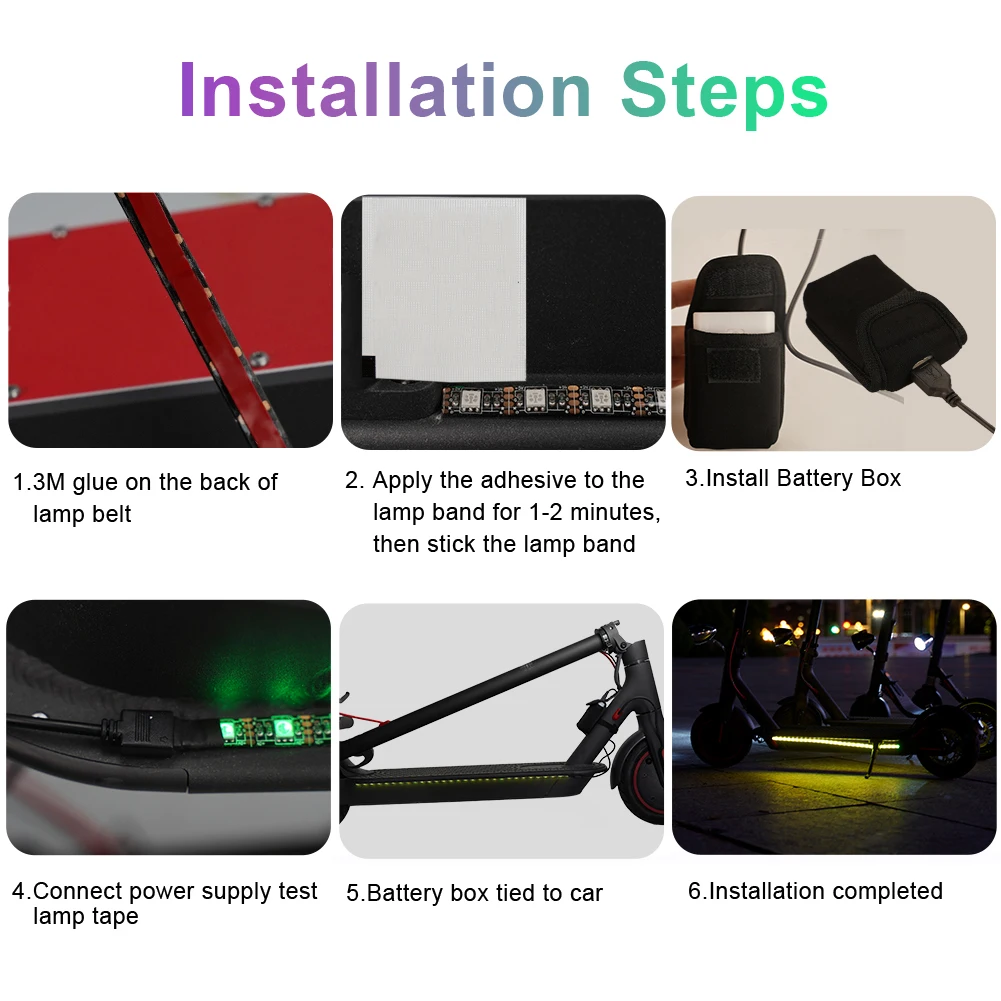 Installation Steps

1.3M glue on the back of lamp belt

2. Apply the adhesive to the lamp band for 1-2 minutes, then stick the lamp band

3.Install Battery Box

4.Connect power supply test lamp tape

5.Battery box tied to car

6.Installation completed