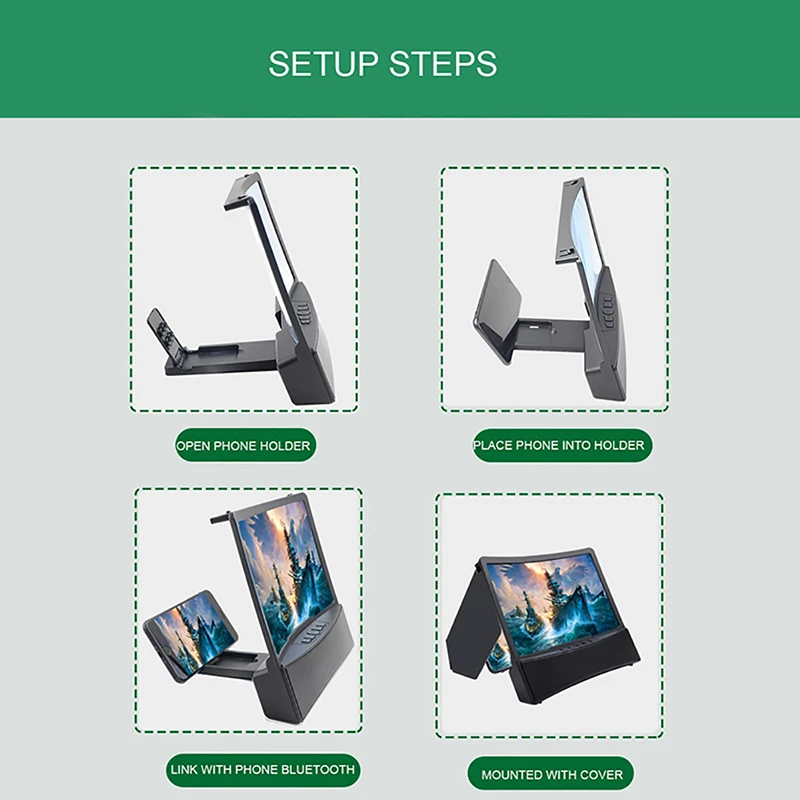 SETUP STEPS

OPEN PHONE HOLDER

PLACE PHONE INTO HOLDER

LINK WITH PHONE BLUETOOTH

MOUNTED WITH COVER