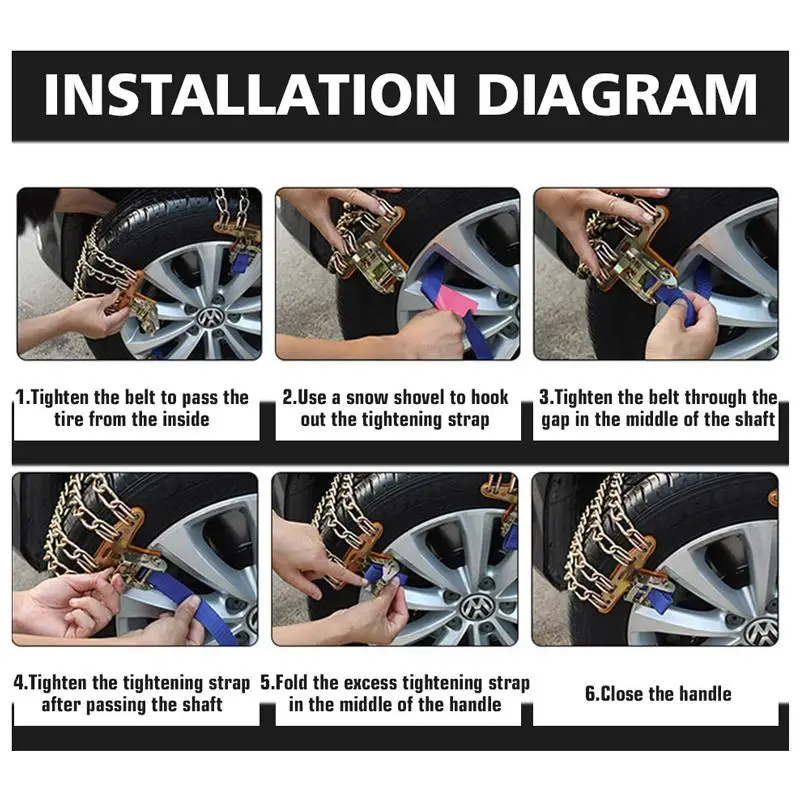 INSTALLATION DIAGRAM

1.Tighten the belt to pass the tire from the inside

2.Use a snow shovel to hook out the tightening strap

3.Tighten the belt through the gap in the middle of the shaft

4.Tighten the tightening strap after passing the shaft

5.Fold the excess tightening strap in the middle of the handle

6.Close the handle