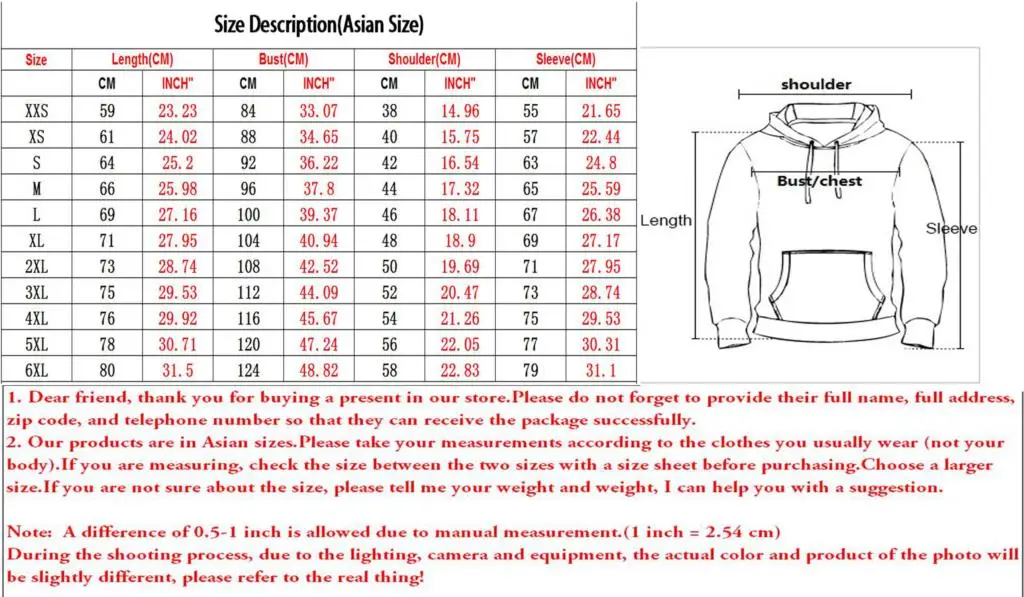 Size Description(Asian Size)

| Size | Length(CM) | | Bust(CM) | | Shoulder(CM) | | Sleeve(CM) | |
|---|---|---|---|---|---|---|---|---|
| | CM | INCH" | CM | INCH" | CM | INCH" | CM | INCH" |
| XXS | 59 | 23.23 | 84 | 33.07 | 38 | 14.96 | 55 | 21.65 |
| XS | 61 | 24.02 | 88 | 34.65 | 40 | 15.75 | 57 | 22.44 |
| S | 64 | 25.2 | 92 | 36.22 | 42 | 16.54 | 63 | 24.8 |
| M | 66 | 25.98 | 96 | 37.8 | 44 | 17.32 | 65 | 25.59 |
| L | 69 | 27.16 | 100 | 39.37 | 46 | 18.11 | 67 | 26.38 |
| XL | 71 | 27.95 | 104 | 40.94 | 48 | 18.9 | 69 | 27.17 |
| 2XL | 73 | 28.74 | 108 | 42.52 | 50 | 19.69 | 71 | 27.95 |
| 3XL | 75 | 29.53 | 112 | 44.09 | 52 | 20.47 | 73 | 28.74 |
| 4XL | 76 | 29.92 | 116 | 45.67 | 54 | 21.26 | 75 | 29.53 |
| 5XL | 78 | 30.71 | 120 | 47.24 | 56 | 22.05 | 77 | 30.31 |
| 6XL | 80 | 31.5 | 124 | 48.82 | 58 | 22.83 | 79 | 31.1 |

shoulder
Bust/chest
Length
Sleeve

1. Dear friend, thank you for buying a present in our store.Please do not forget to provide their full name, full address, zip code, and telephone number so that they can receive the package successfully.
2. Our products are in Asian sizes.Please take your measurements according to the clothes you usually wear (not your body).If you are measuring, check the size between the two sizes with a size sheet before purchasing.Choose a larger size.If you are not sure about the size, please tell me your weight and weight, I can help you with a suggestion.

Note: A difference of 0.5-1 inch is allowed due to manual measurement.(1 inch = 2.54 cm)
During the shooting process, due to the lighting, camera and equipment, the actual color and product of the photo will be slightly different, please refer to the real thing!