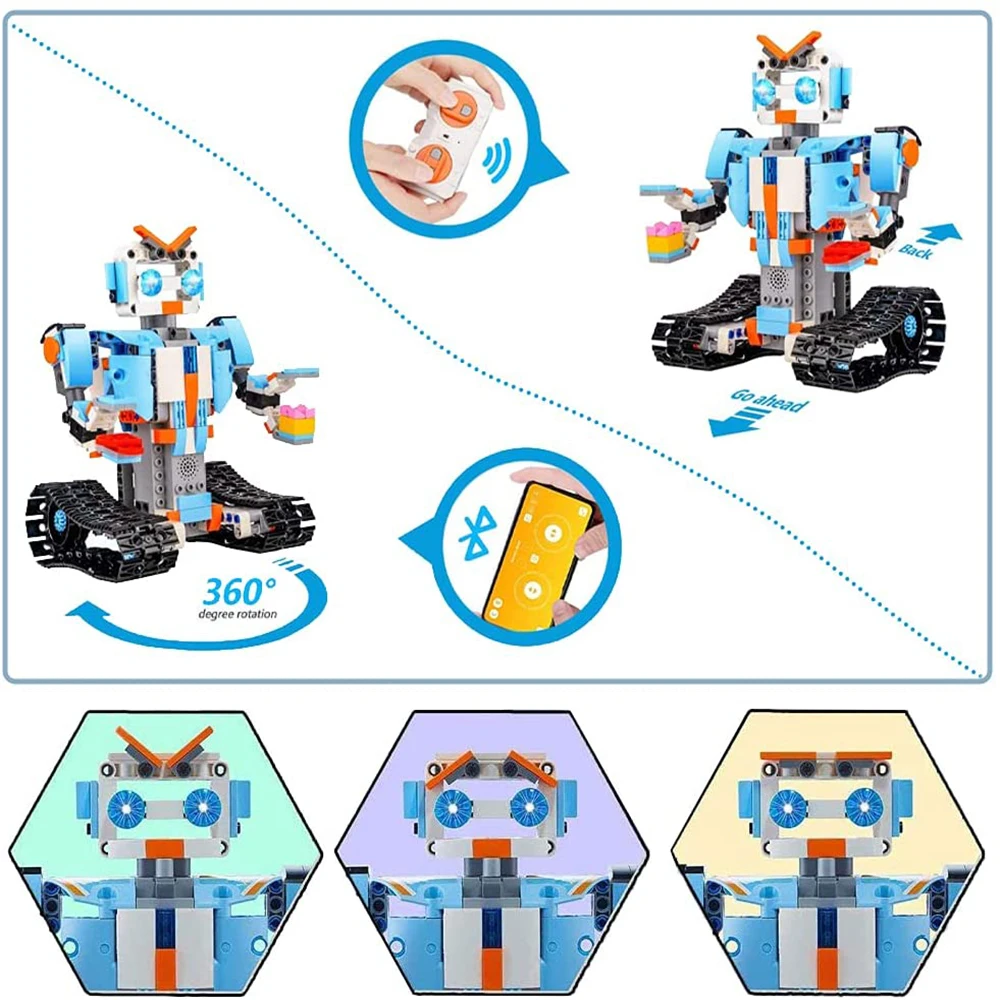 Back

Go ahead

360°
degree rotation