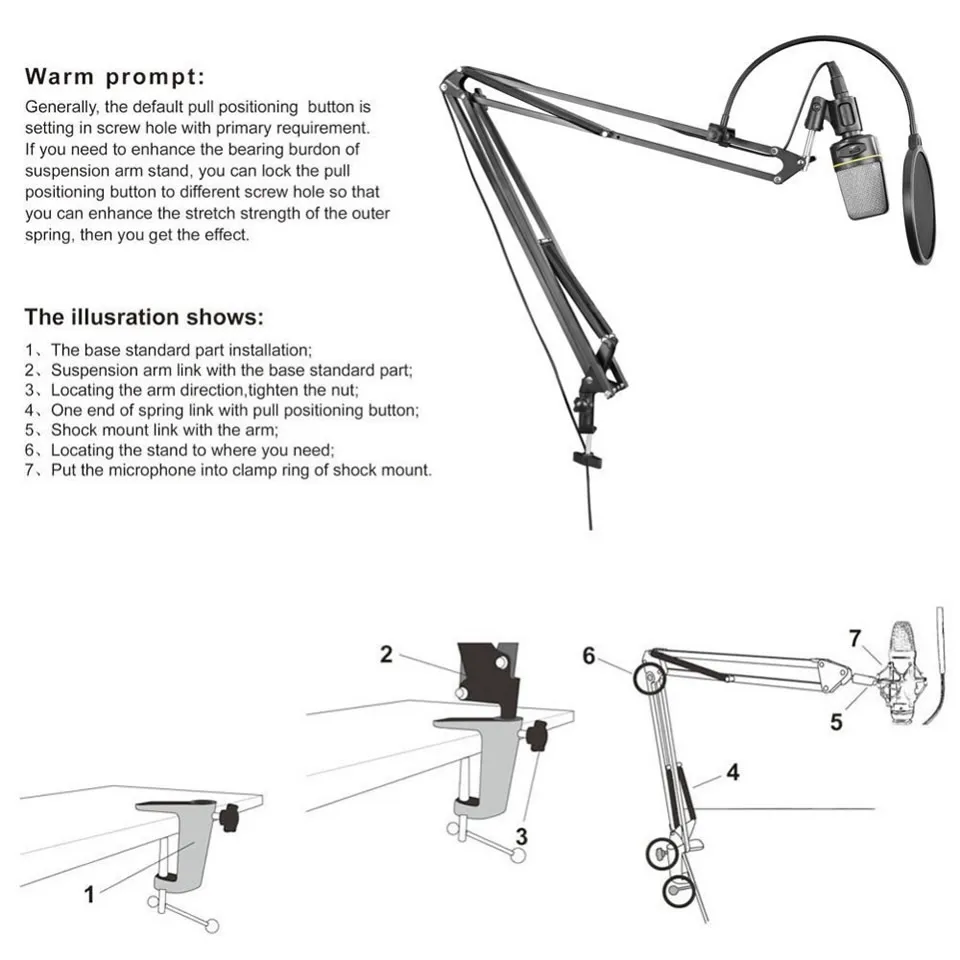 Warm prompt:

Generally, the default pull positioning button is setting in screw hole with primary requirement. If you need to enhance the bearing burdon of suspension arm stand, you can lock the pull positioning button to different screw hole so that you can enhance the stretch strength of the outer spring, then you get the effect.

The illusration shows:

1、The base standard part installation;
2、Suspension arm link with the base standard part;
3、Locating the arm direction,tighten the nut;
4、One end of spring link with pull positioning button;
5、Shock mount link with the arm;
6、Locating the stand to where you need;
7、Put the microphone into clamp ring of shock mount.

2
6
7
5
4
3
1