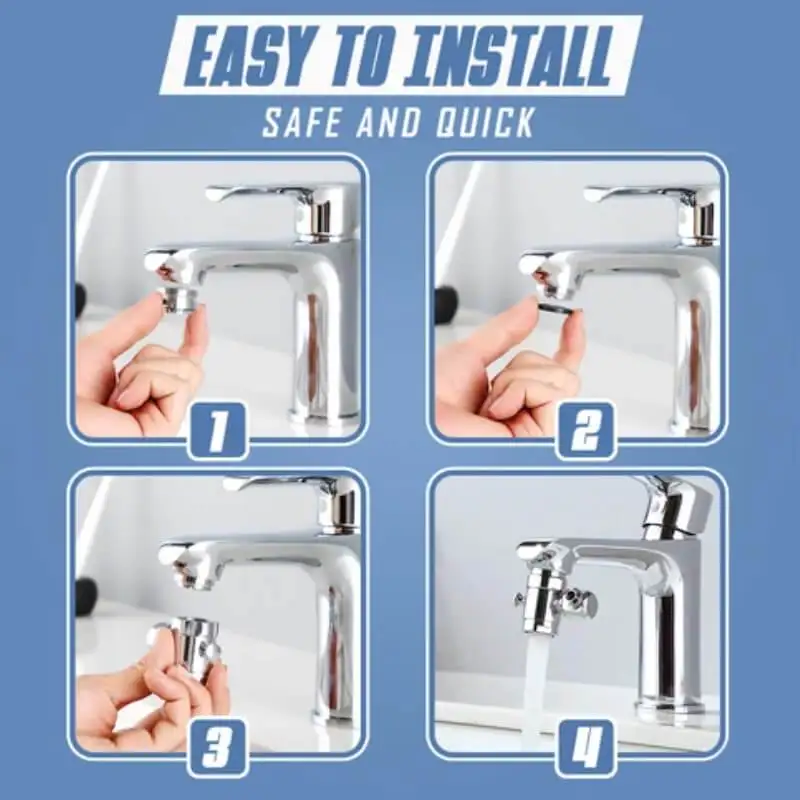 EASY TO INSTALL
SAFE AND QUICK

1

2

3

4