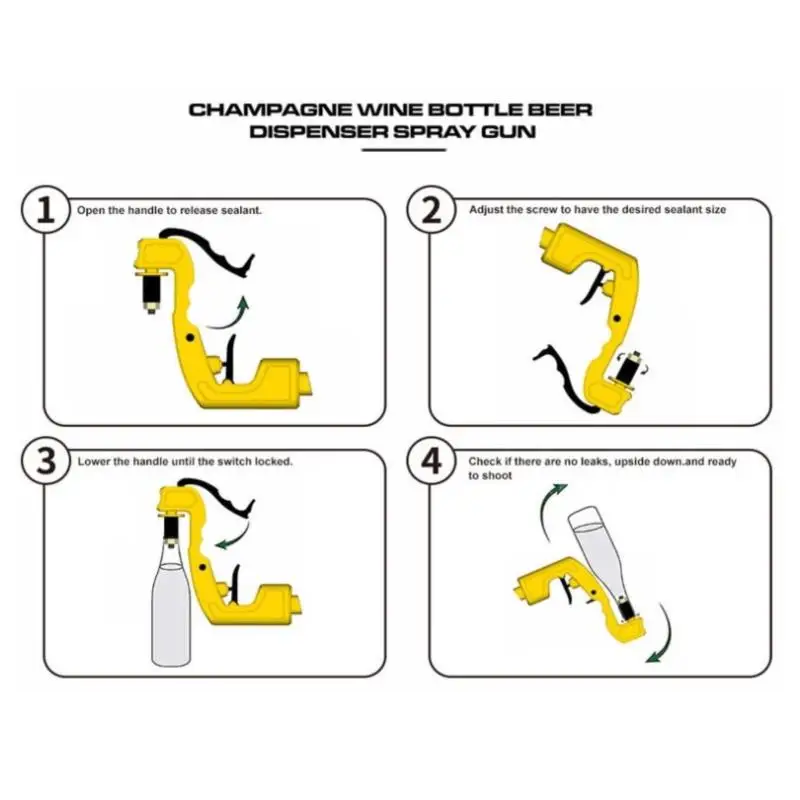 CHAMPAGNE WINE BOTTLE BEER DISPENSER SPRAY GUN

1 Open the handle to release sealant.

2 Adjust the screw to have the desired sealant size

3 Lower the handle until the switch locked.

4 Check if there are no leaks, upside down.and ready to shoot