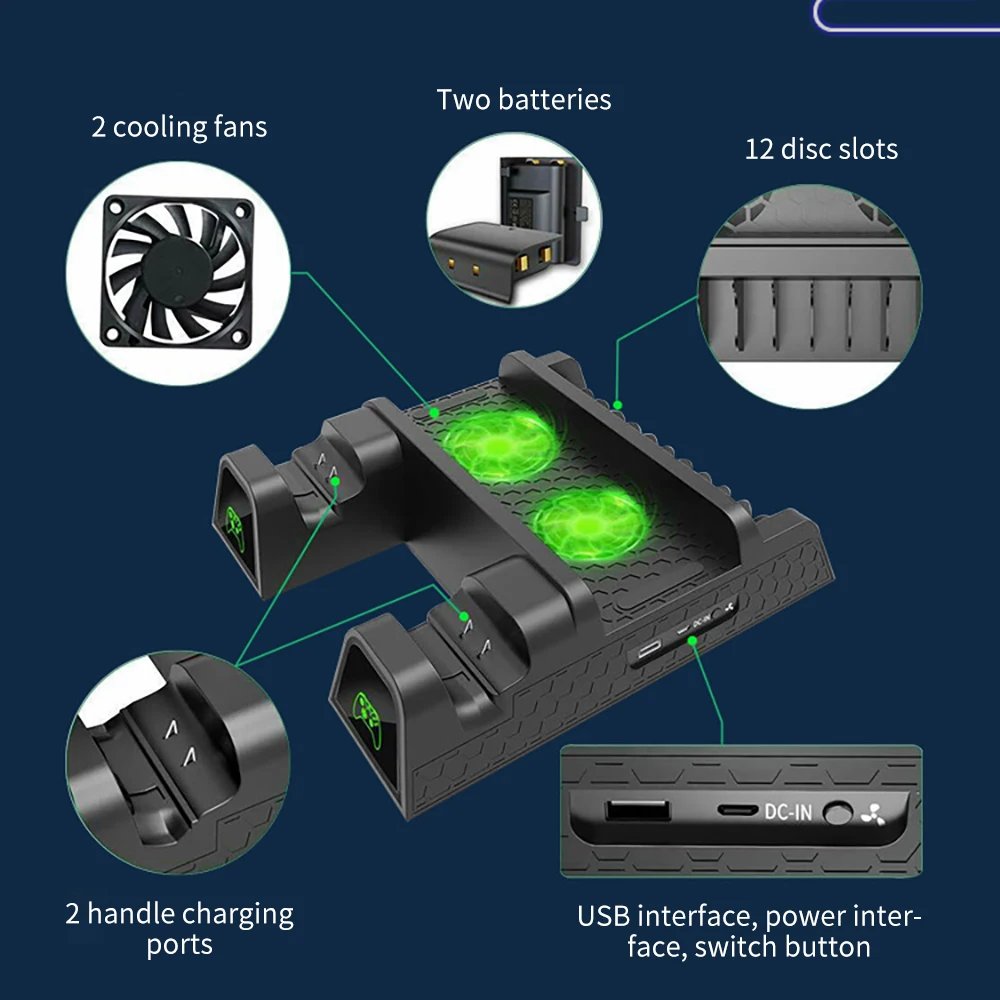 2 cooling fans

Two batteries

12 disc slots

DC-IN

DC-IN

2 handle charging ports

USB interface, power interface, switch button