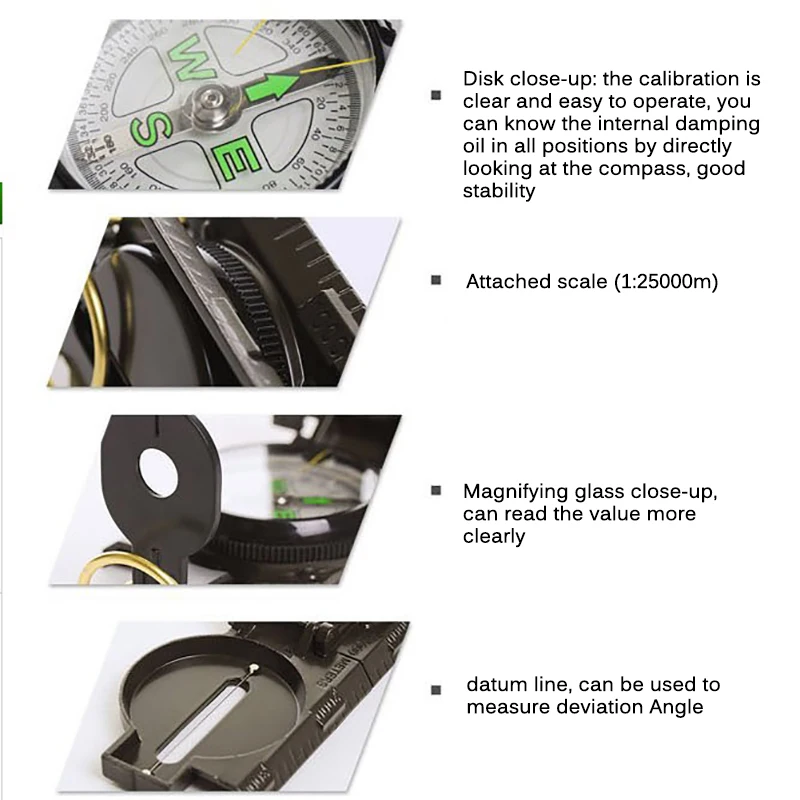 W
S
E

Disk close-up: the calibration is clear and easy to operate, you can know the internal damping oil in all positions by directly looking at the compass, good stability

Attached scale (1:25000m)

Magnifying glass close-up, can read the value more clearly

METERS

datum line, can be used to measure deviation Angle