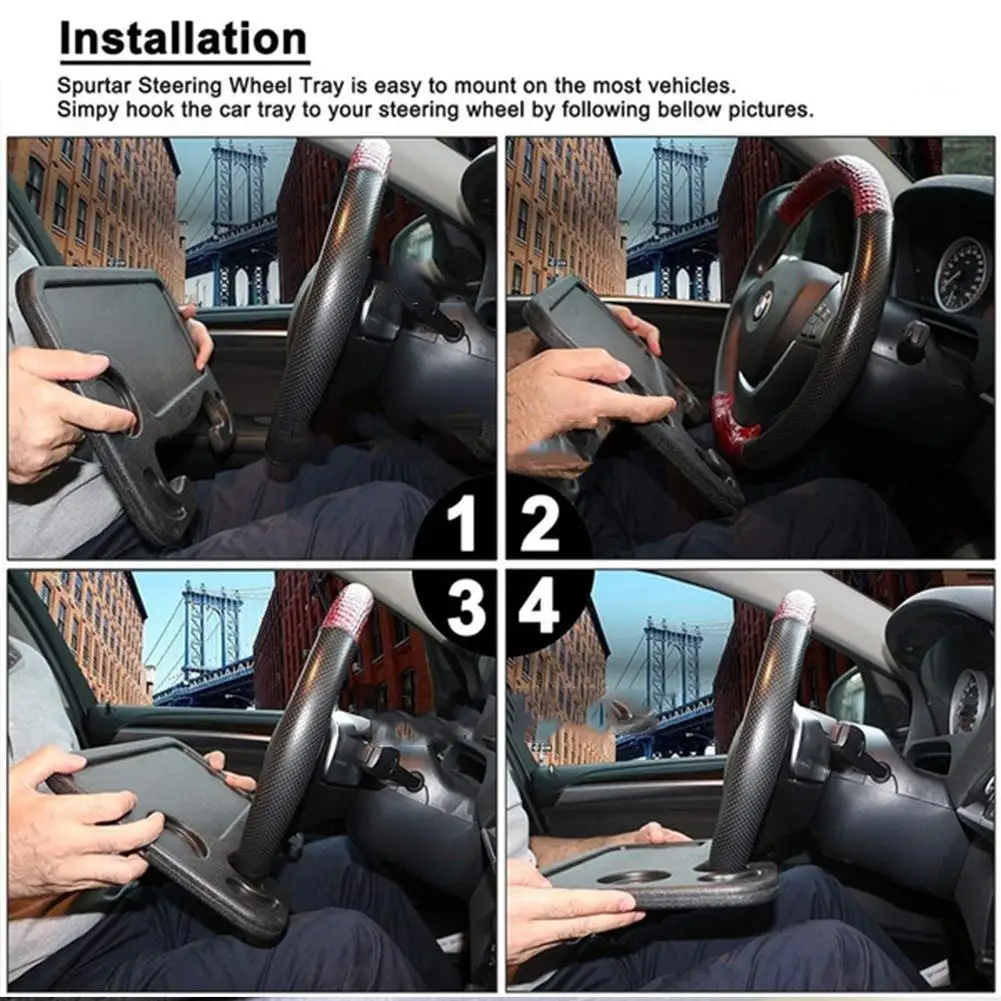 Installation

Spurtar Steering Wheel Tray is easy to mount on the most vehicles.
Simpy hook the car tray to your steering wheel by following bellow pictures.

1

2

3

4