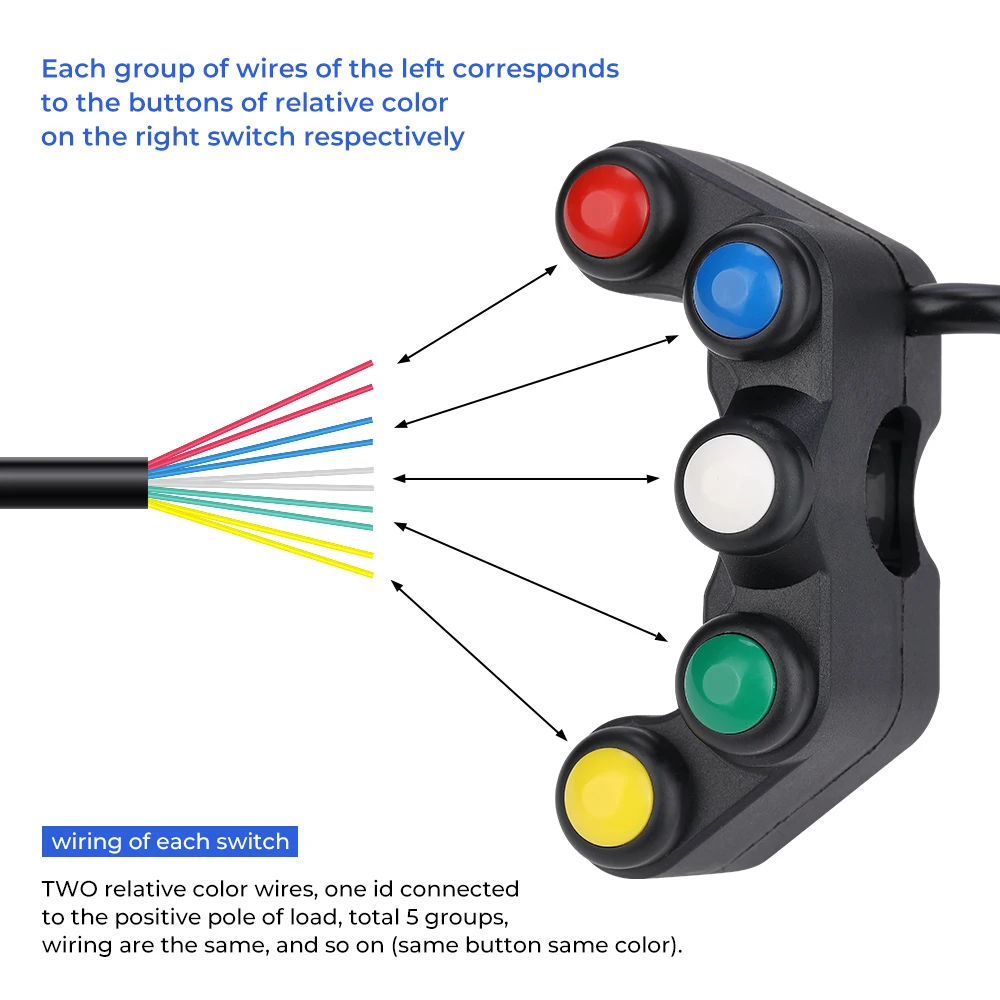 Each group of wires of the left corresponds to the buttons of relative color on the right switch respectively

wiring of each switch

TWO relative color wires, one id connected to the positive pole of load, total 5 groups, wiring are the same, and so on (same button same color).