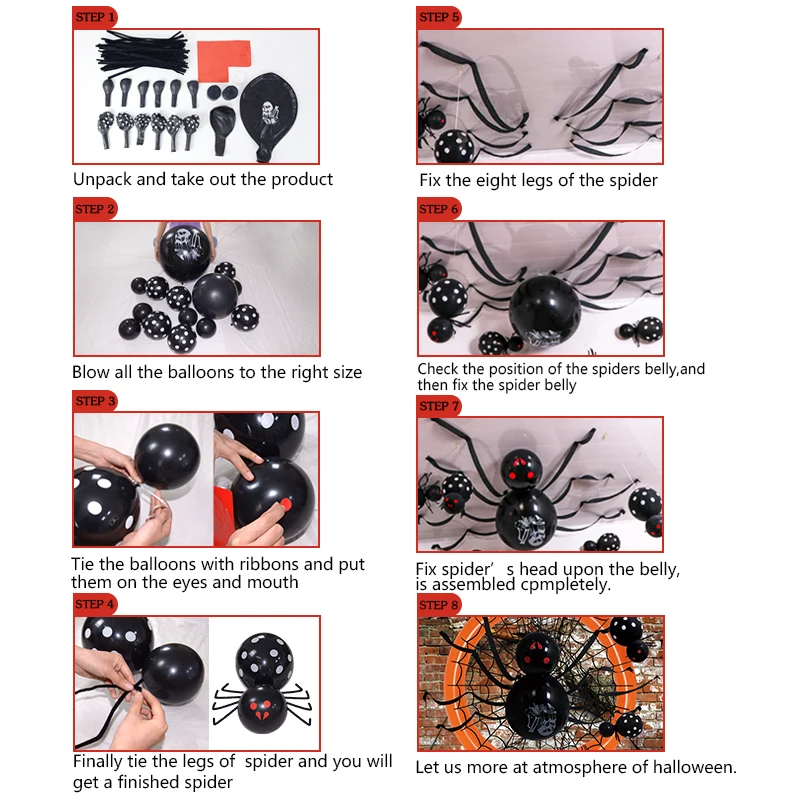 STEP 1

Unpack and take out the product

STEP 2

Blow all the balloons to the right size

STEP 3

Tie the balloons with ribbons and put them on the eyes and mouth

STEP 4

Finally tie the legs of spider and you will get a finished spider

STEP 5

Fix the eight legs of the spider

STEP 6

Check the position of the spiders belly,and then fix the spider belly

STEP 7

Fix spider' s head upon the belly, is assembled cpmpletely.

STEP 8

Let us more at atmosphere of halloween.