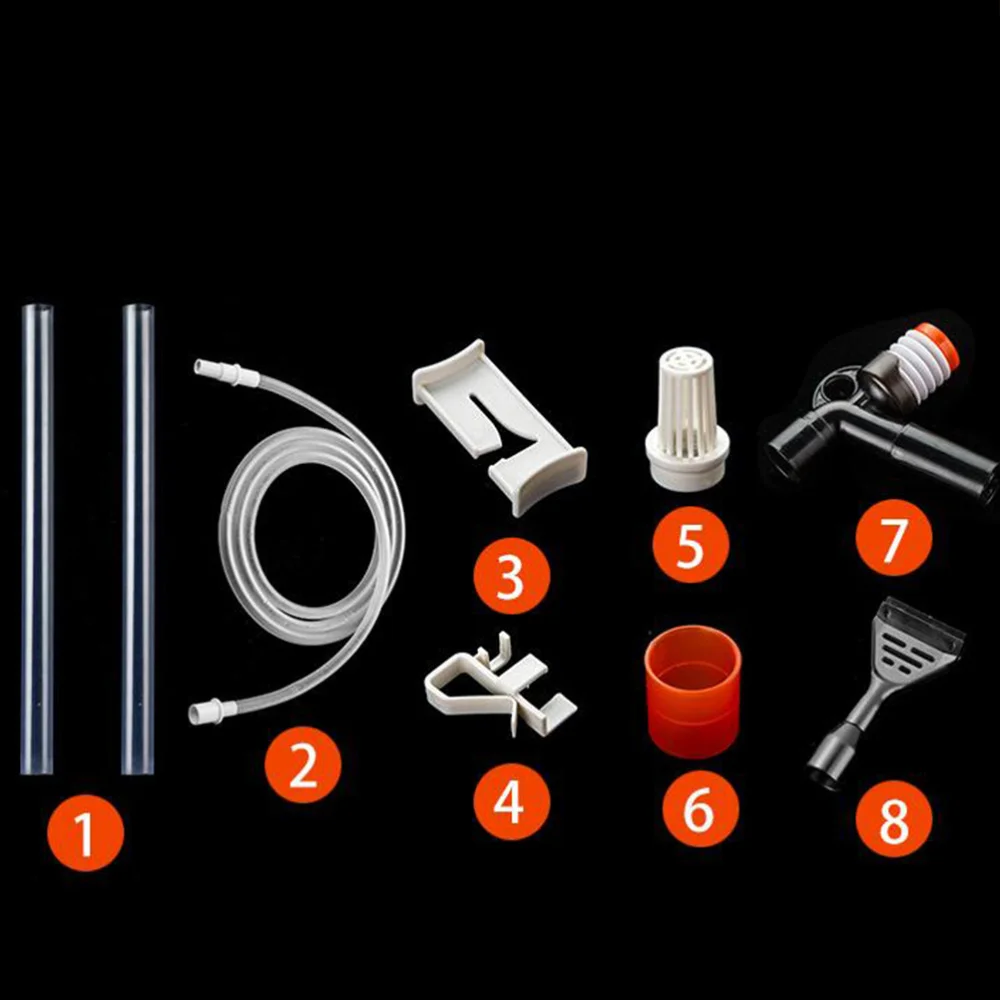 1
2
3
4
5
6
7
8