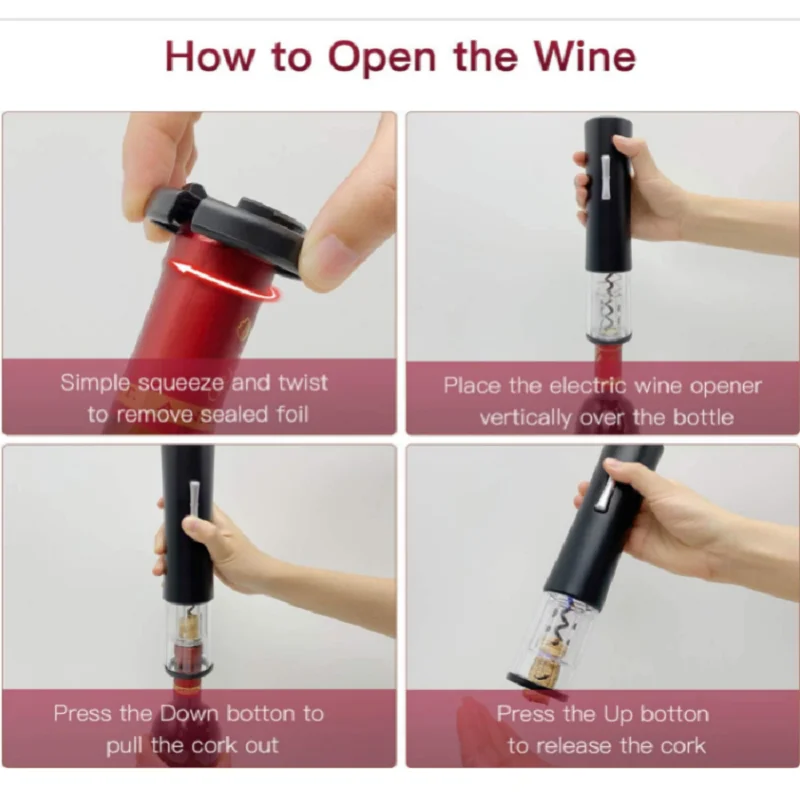 How to Open the Wine

Simple squeeze and twist to remove sealed foil

Place the electric wine opener vertically over the bottle

Press the Down botton to pull the cork out

Press the Up botton to release the cork