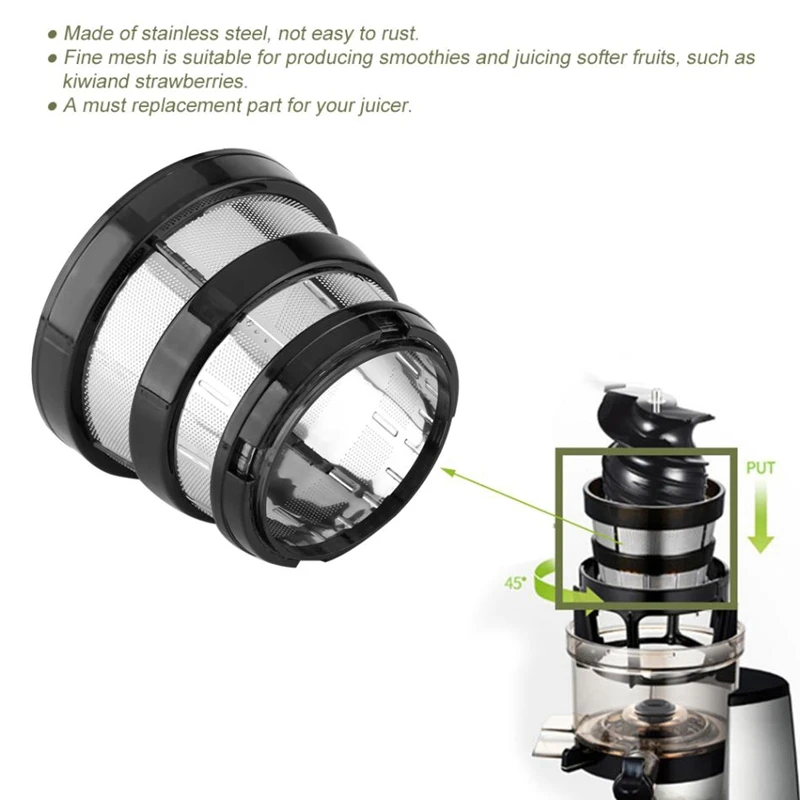 ● Made of stainless steel, not easy to rust.
● Fine mesh is suitable for producing smoothies and juicing softer fruits, such as kiwiand strawberries.
● A must replacement part for your juicer.

PUT

45°