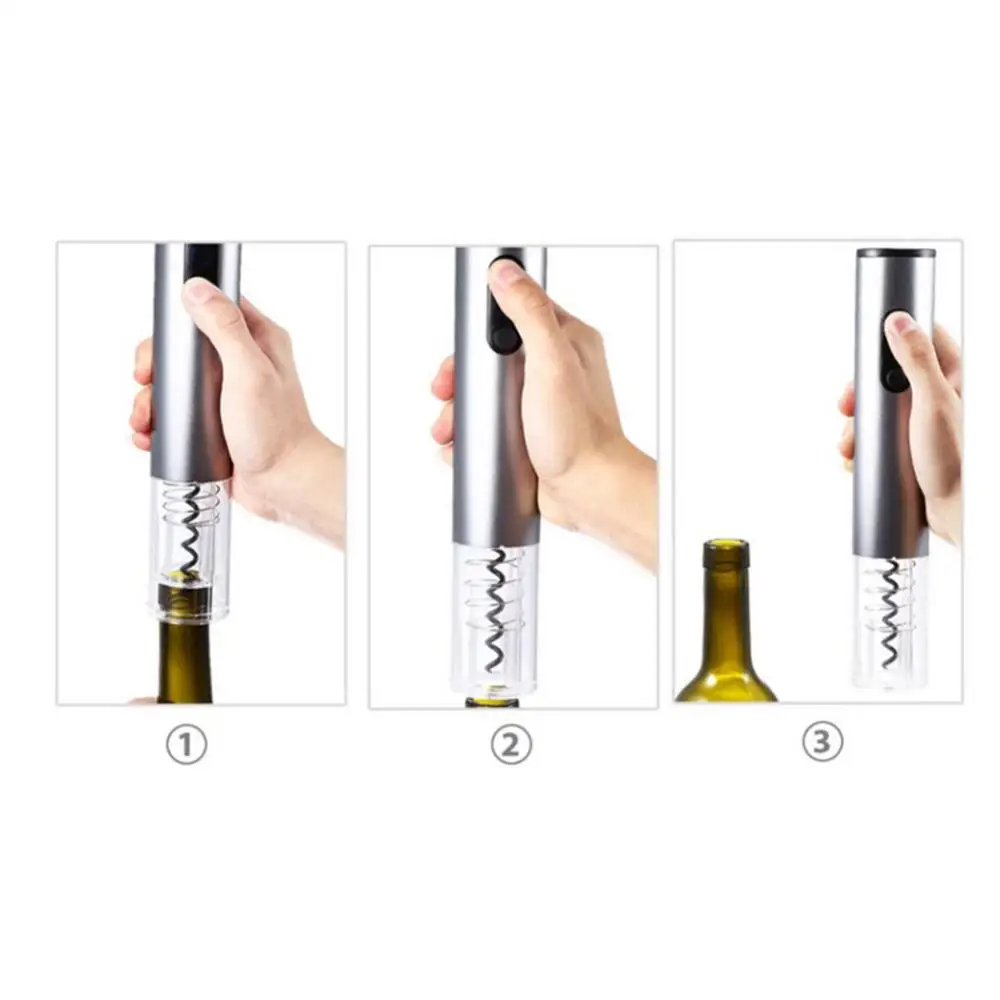 ①

②

③