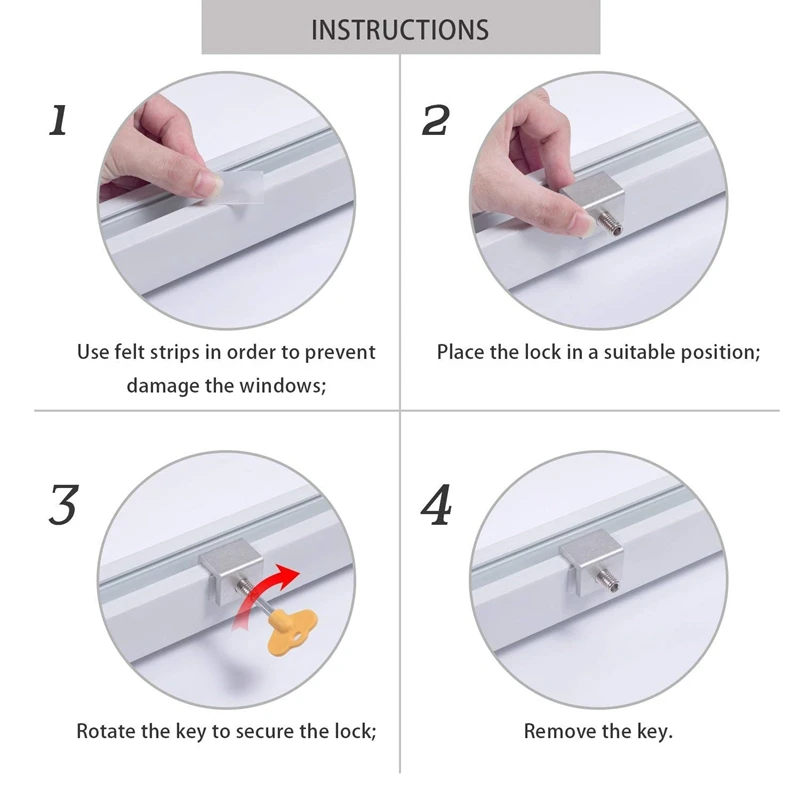 INSTRUCTIONS

1

Use felt strips in order to prevent damage the windows;

2

Place the lock in a suitable position;

3

Rotate the key to secure the lock;

4

Remove the key.