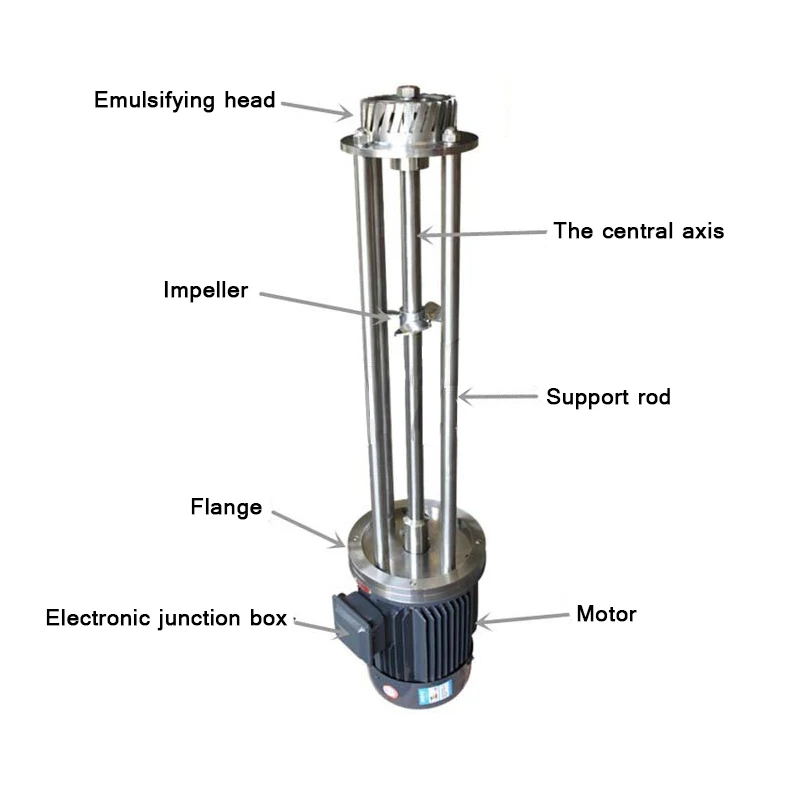 Emulsifying head
The central axis
Impeller
Support rod
Flange
Electronic junction box
Motor