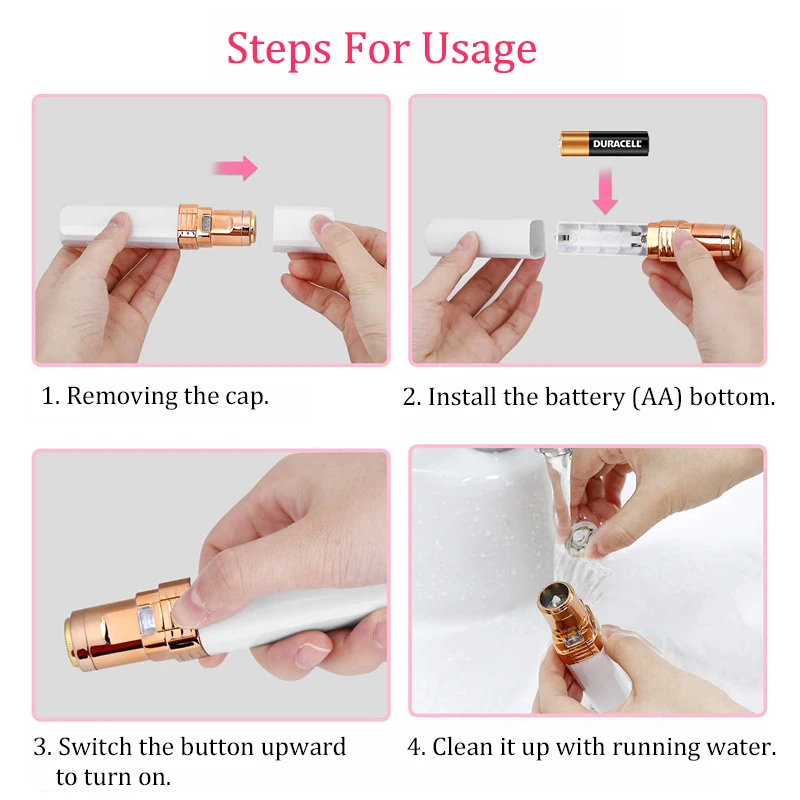 Steps For Usage

DURACELL

1. Removing the cap.

2. Install the battery (AA) bottom.

3. Switch the button upward to turn on.

4. Clean it up with running water.