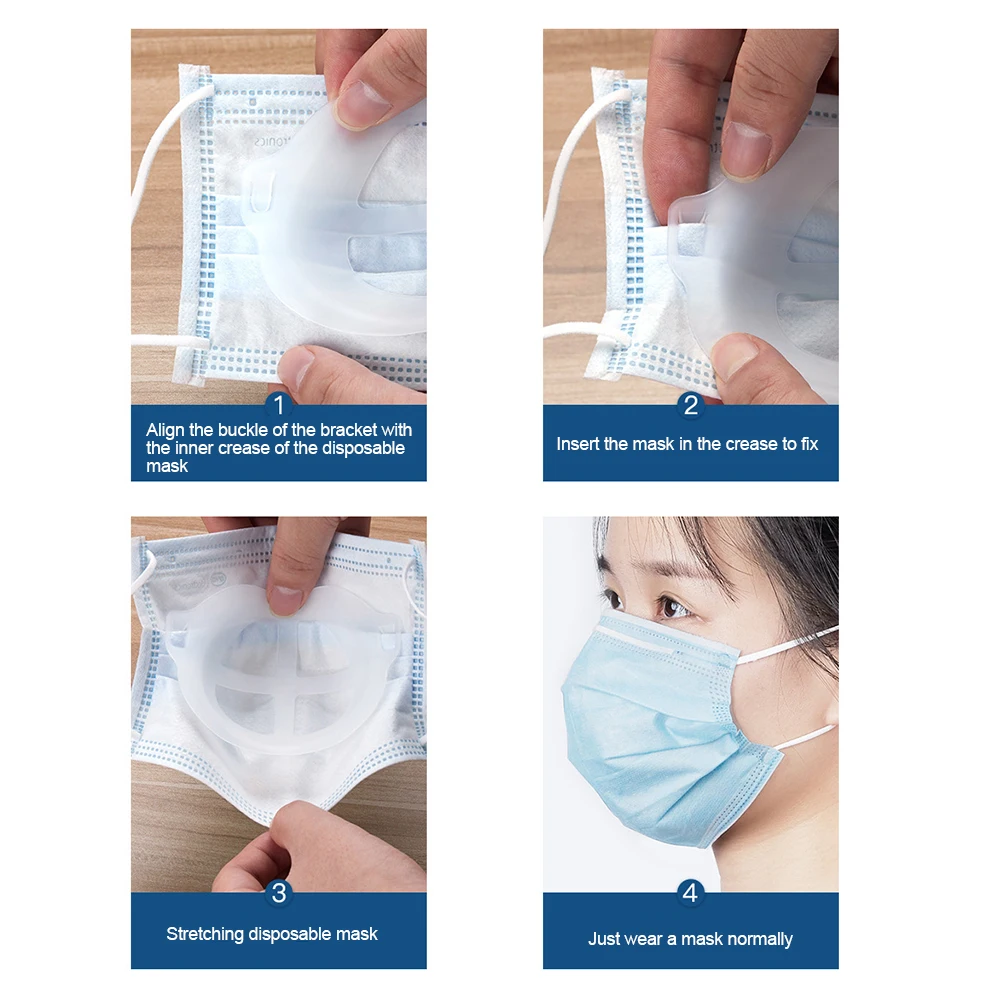 1
Align the buckle of the bracket with the inner crease of the disposable mask

2
Insert the mask in the crease to fix

3
Stretching disposable mask

4
Just wear a mask normally