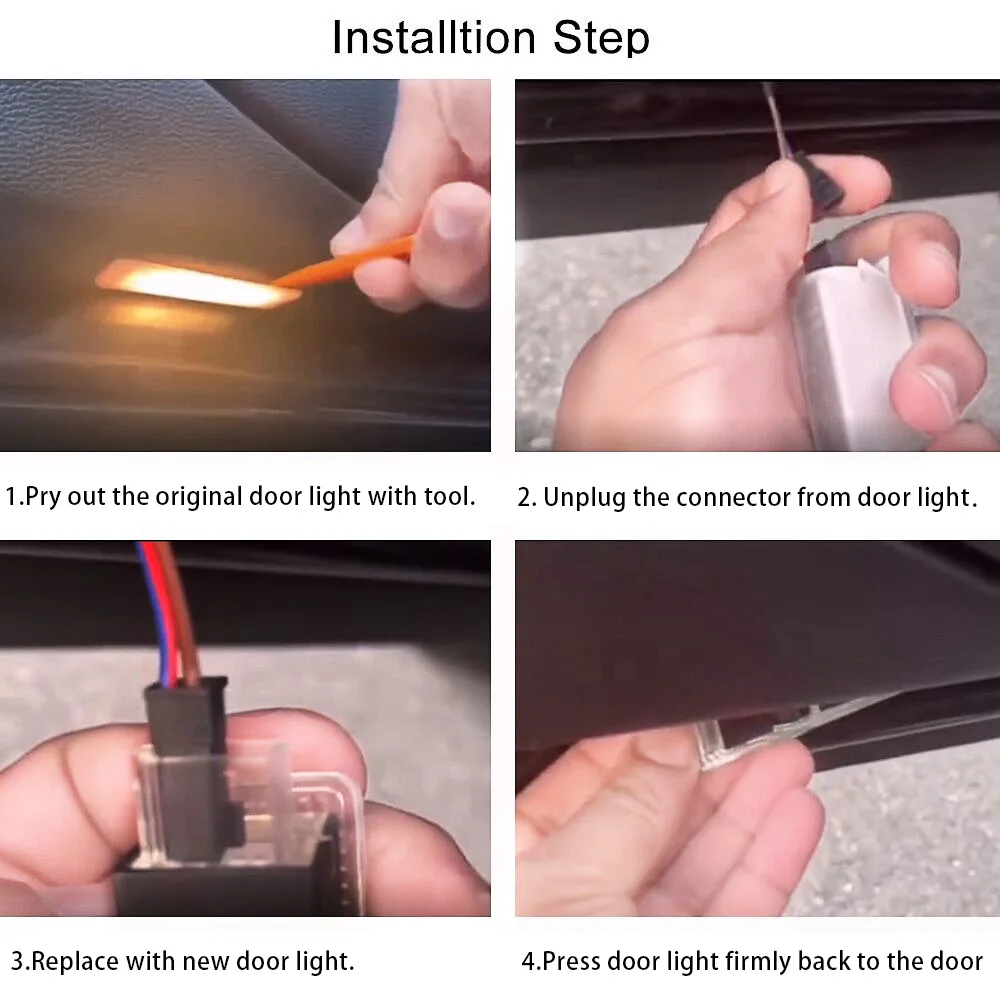 Installtion Step

1.Pry out the original door light with tool.

2. Unplug the connector from door light.

3.Replace with new door light.

4.Press door light firmly back to the door