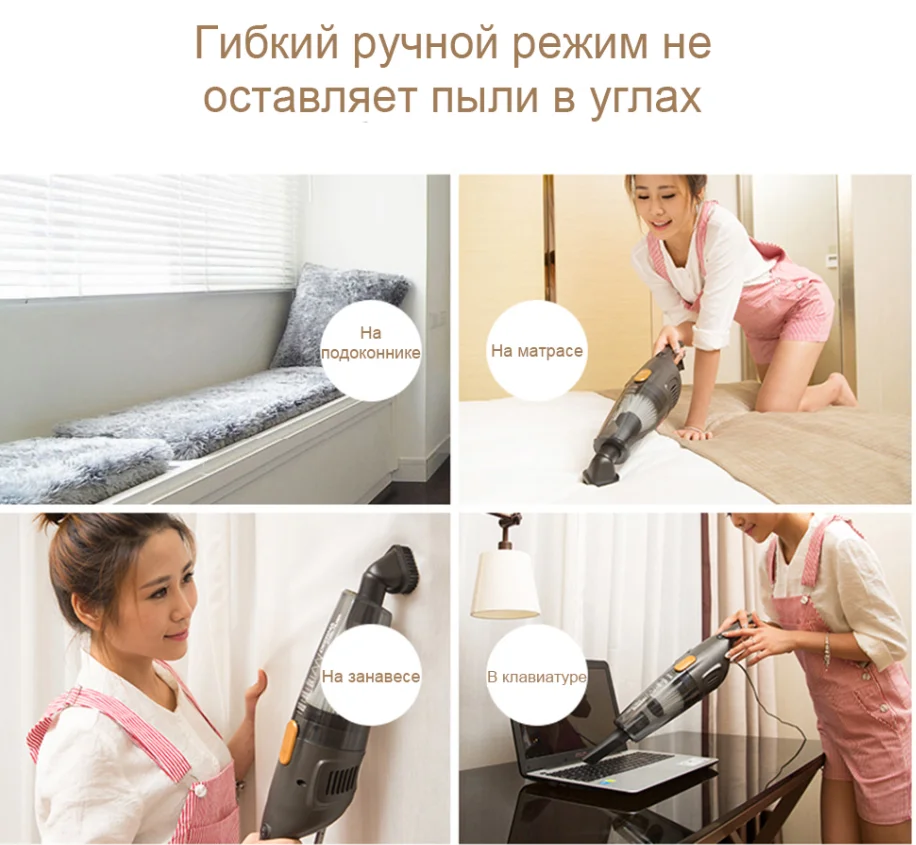 Гибкий ручной режим не оставляет пыли в углах

На подоконнике

На матрасе

На занавесе

В клавиатуре