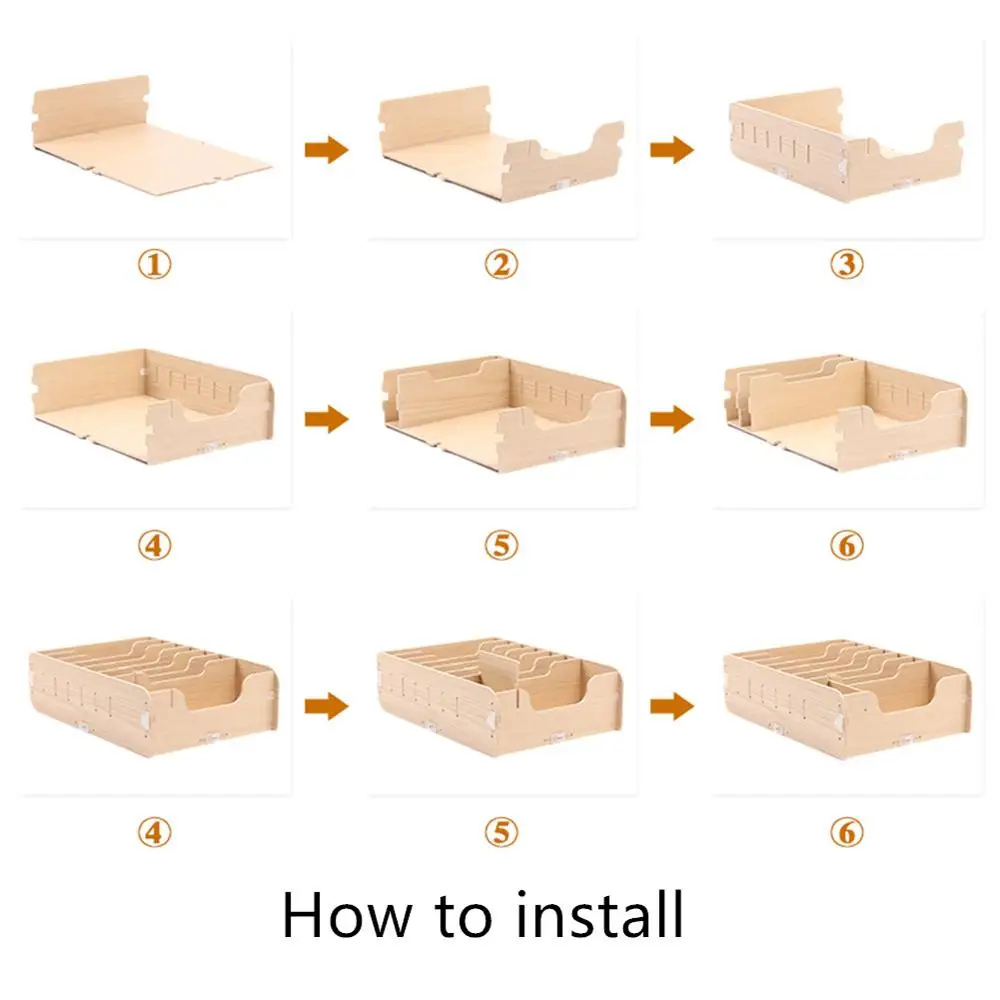 ①

②

③

④

⑤

⑥

④

⑤

⑥

How to install