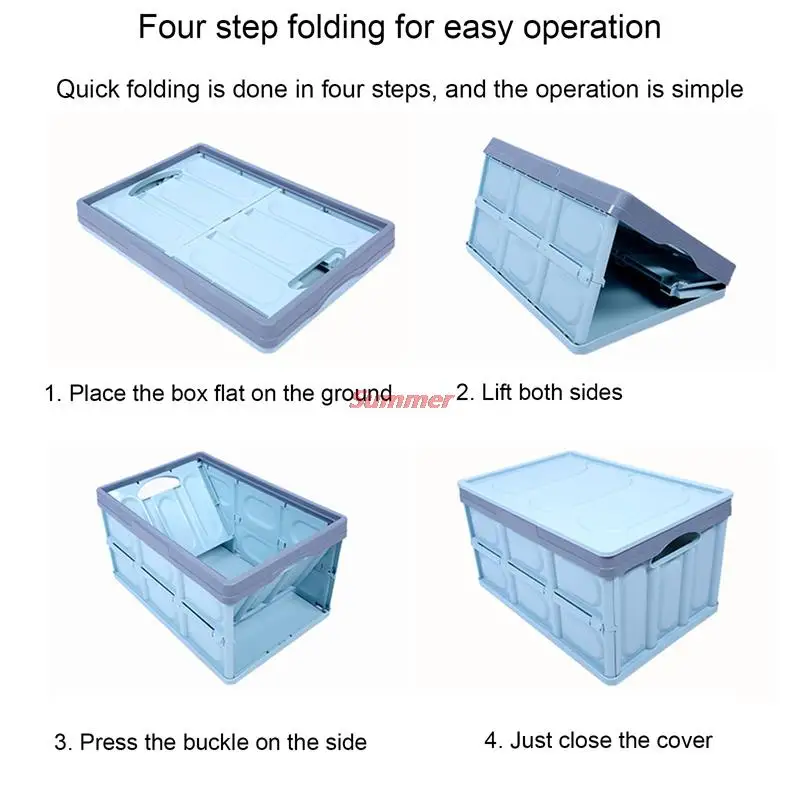 Four step folding for easy operation

Quick folding is done in four steps, and the operation is simple

1. Place the box flat on the ground

Summer

2. Lift both sides

3. Press the buckle on the side

4. Just close the cover