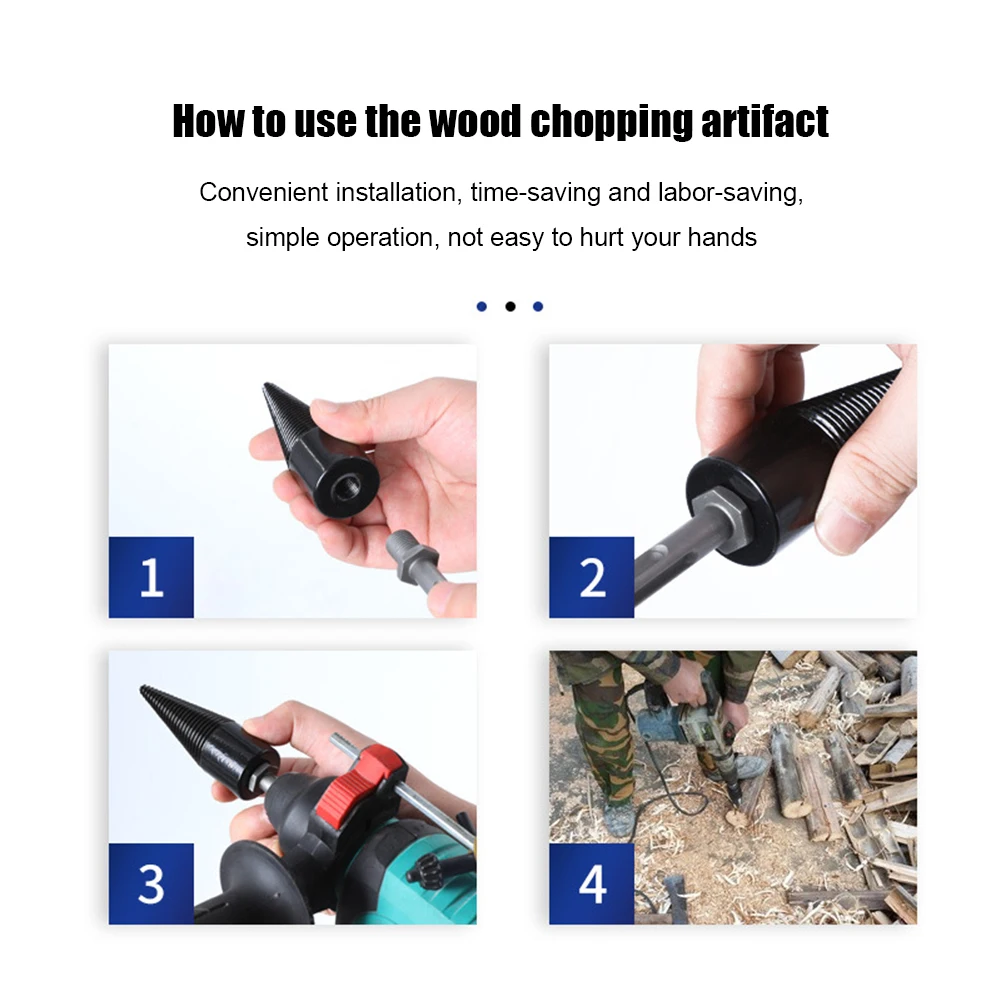 How to use the wood chopping artifact

Convenient installation, time-saving and labor-saving, simple operation, not easy to hurt your hands

1

2

3

4