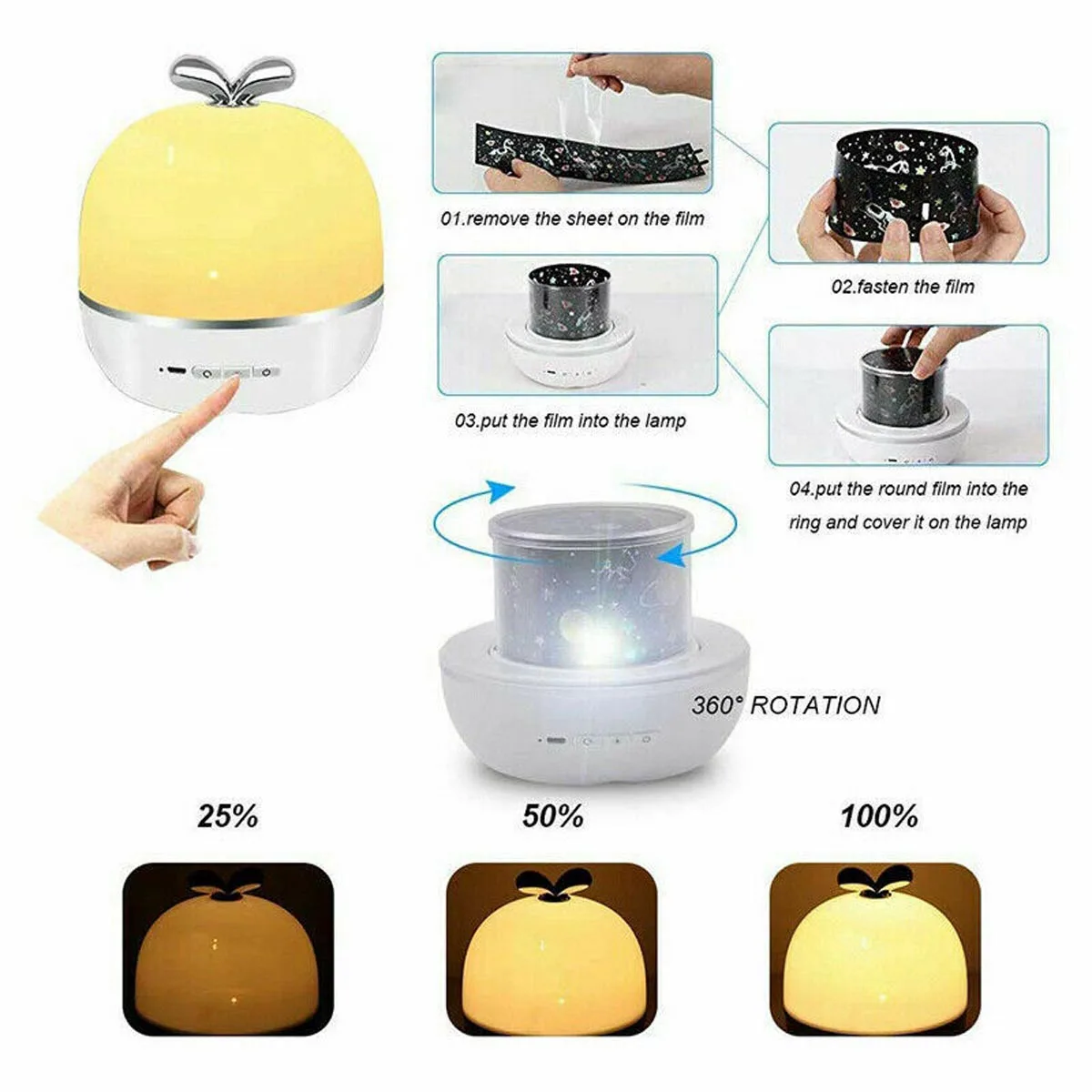 01.remove the sheet on the film

02.fasten the film

03.put the film into the lamp

04.put the round film into the ring and cover it on the lamp

360° ROTATION

25%

50%

100%